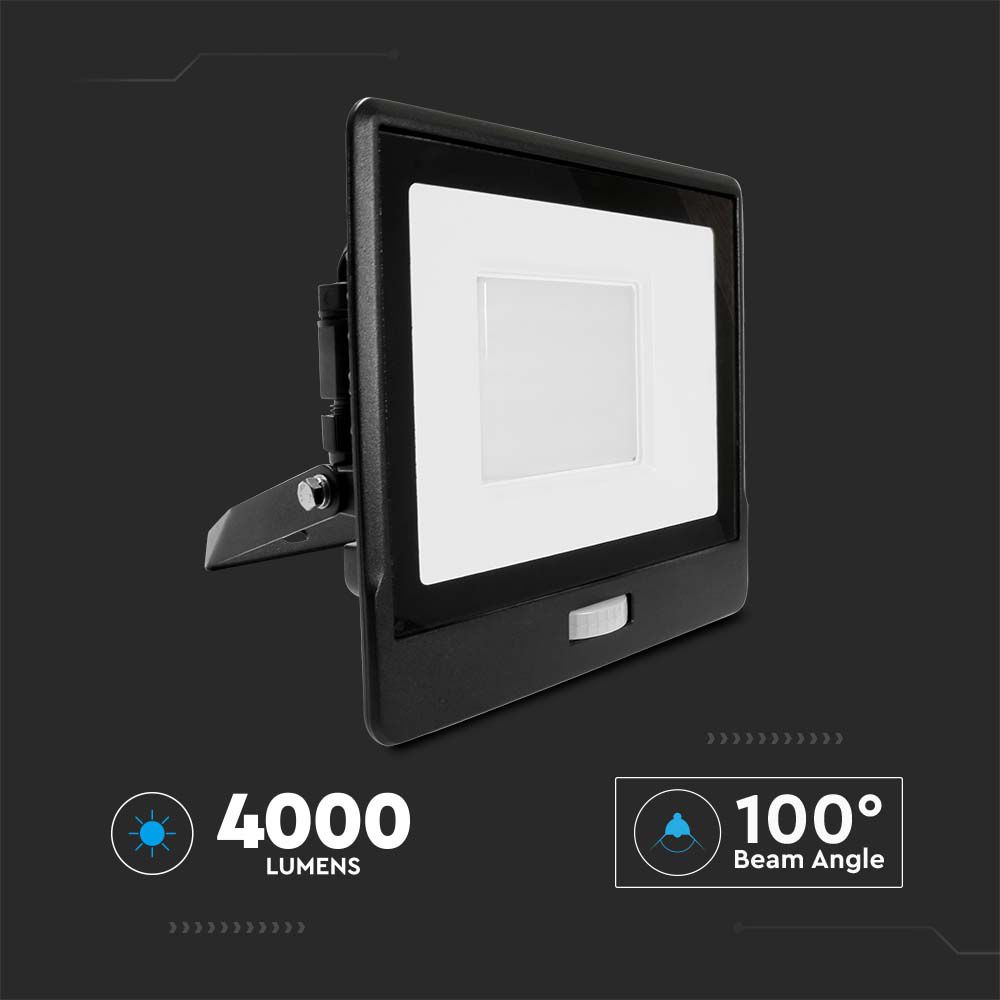 4000
LUMENS

100°
Beam Angle