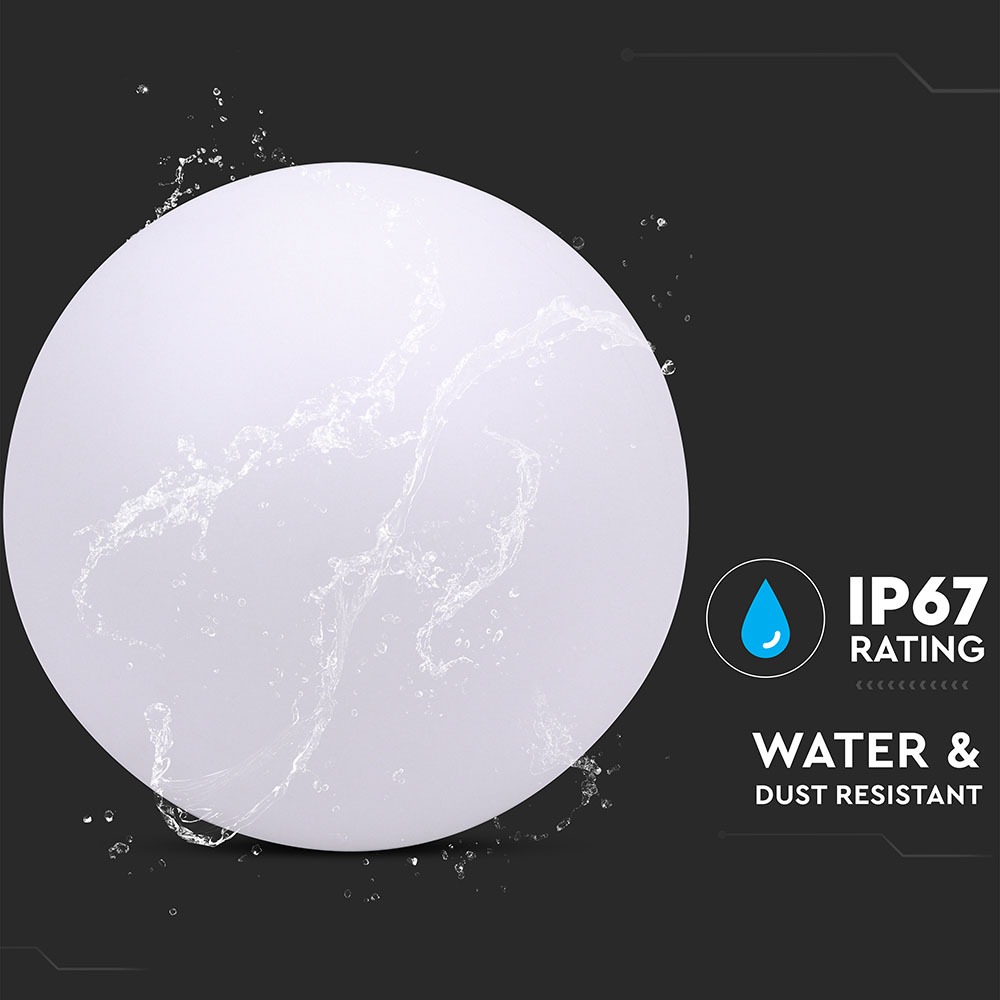 IP67
RATING

WATER &
DUST RESISTANT