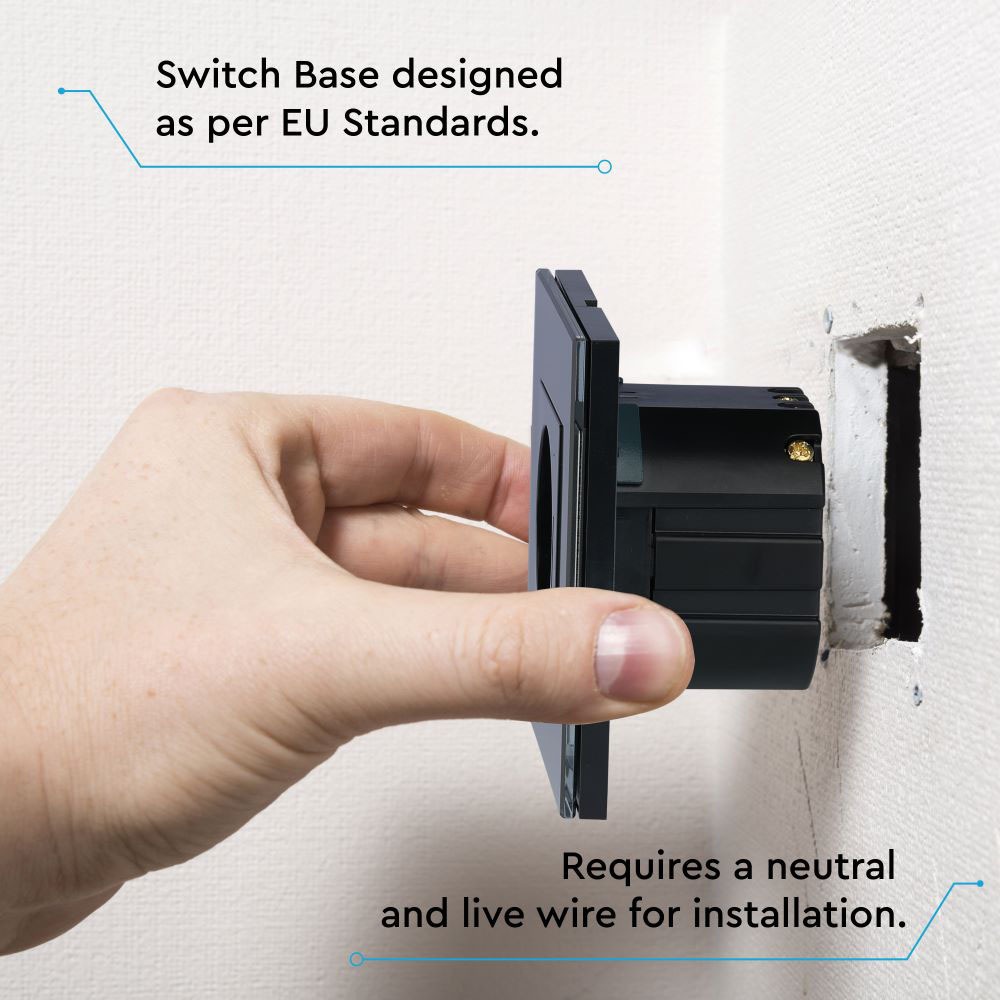 Switch Base designed as per EU Standards.

Requires a neutral and live wire for installation.