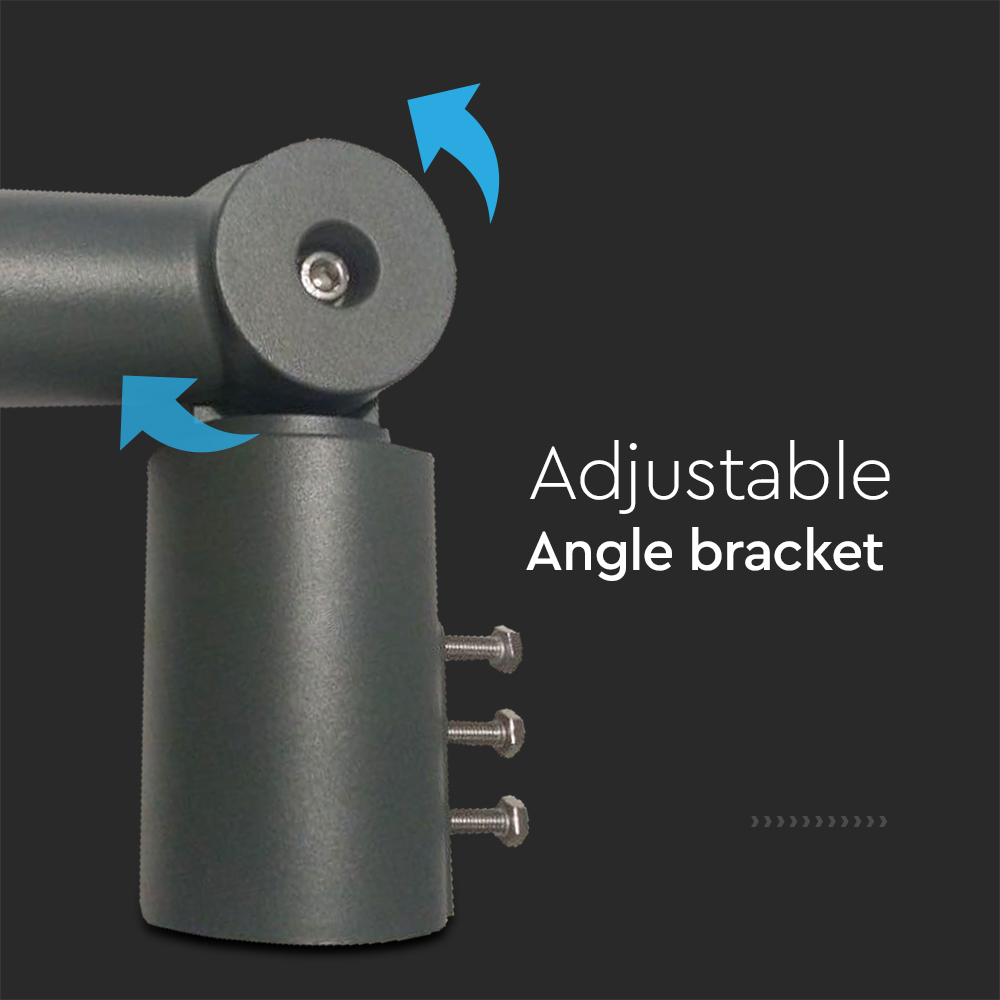 Adjustable
Angle bracket