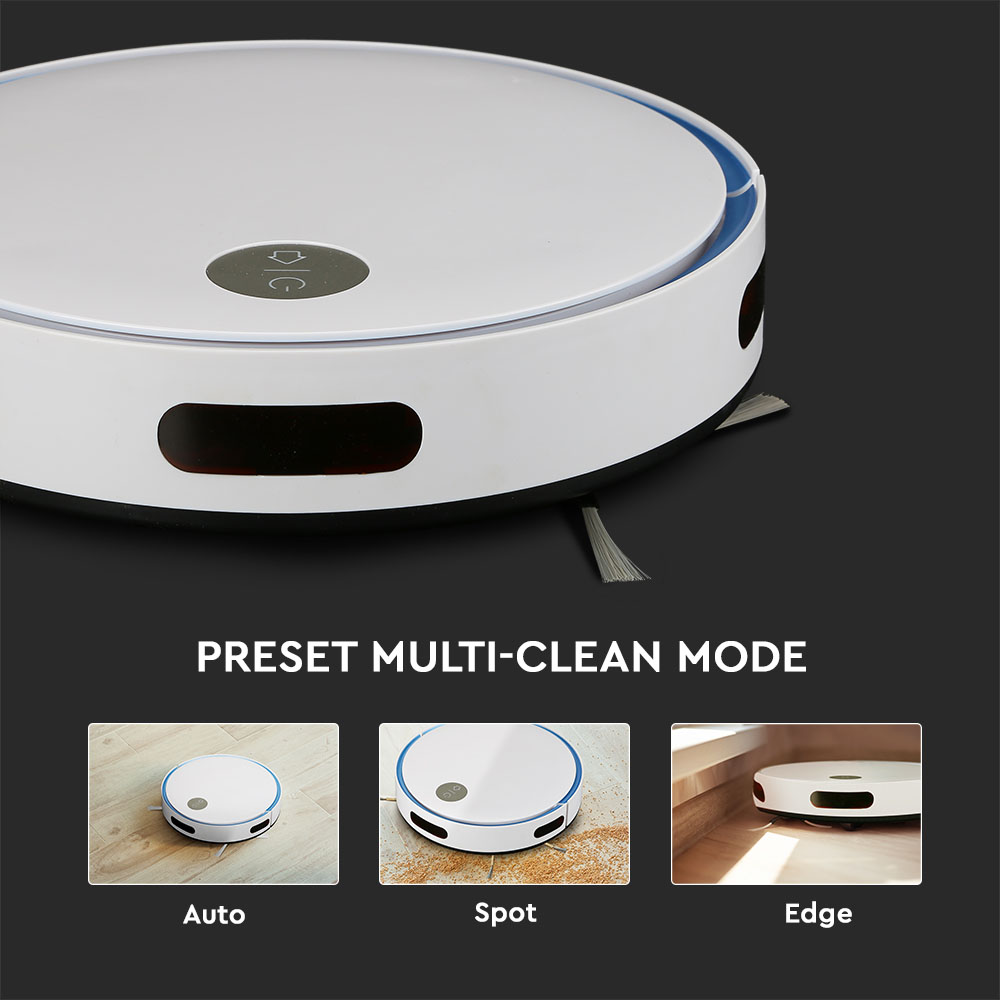 PRESET MULTI-CLEAN MODE

Auto

Spot

Edge