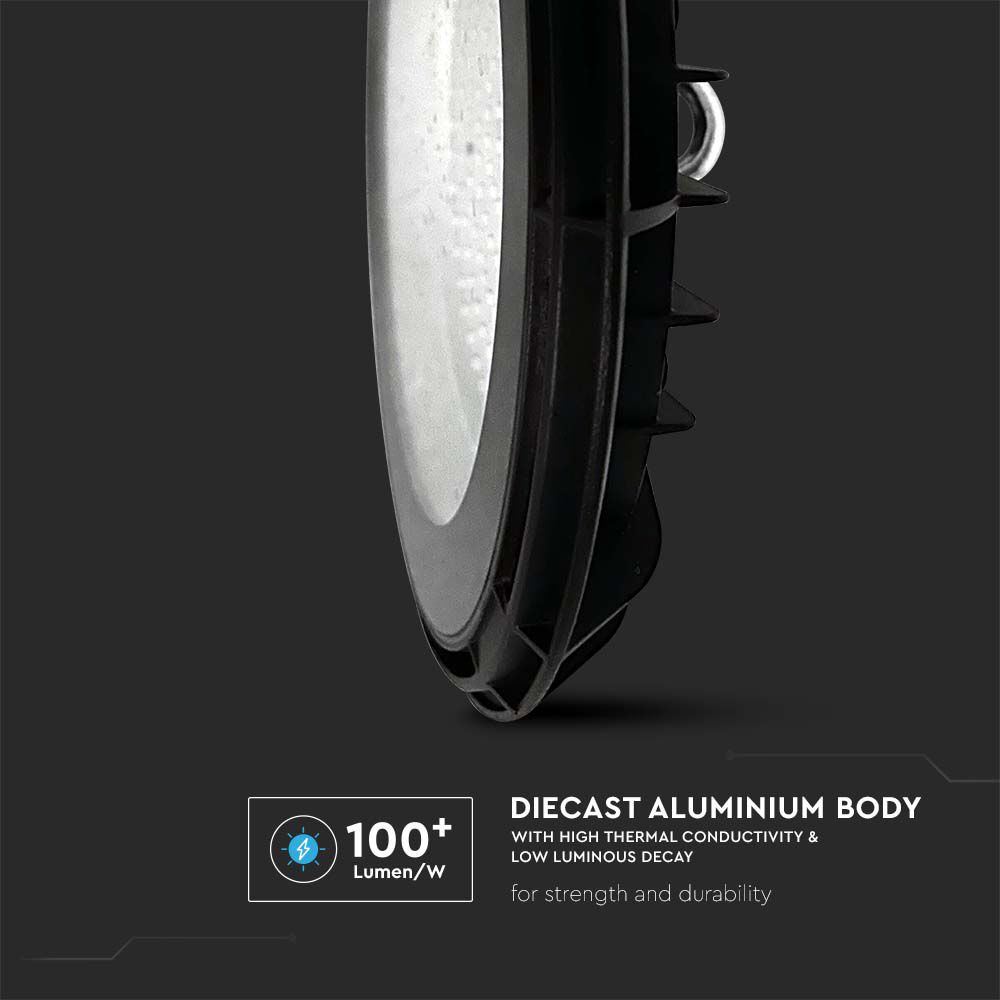 100+
Lumen/W

DIECAST ALUMINIUM BODY
WITH HIGH THERMAL CONDUCTIVITY & LOW LUMINOUS DECAY

for strength and durability