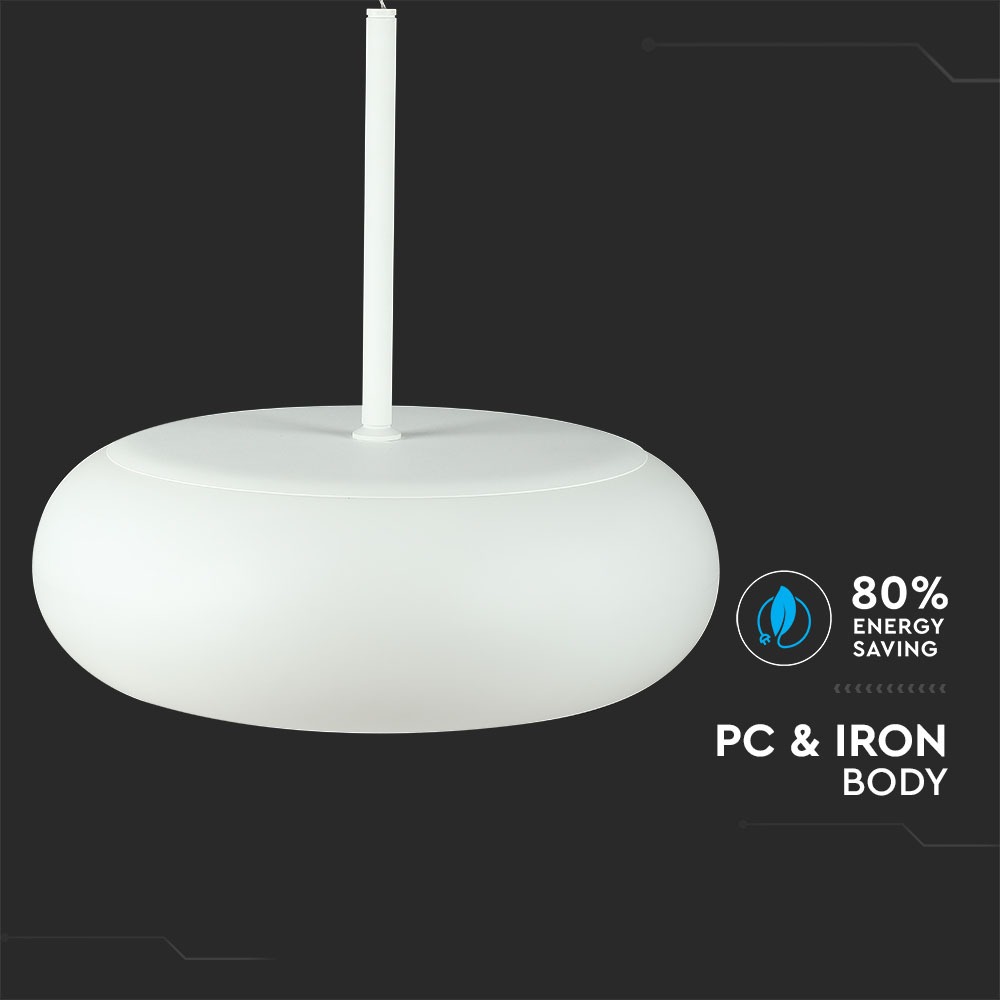 80%
ENERGY
SAVING

PC & IRON
BODY