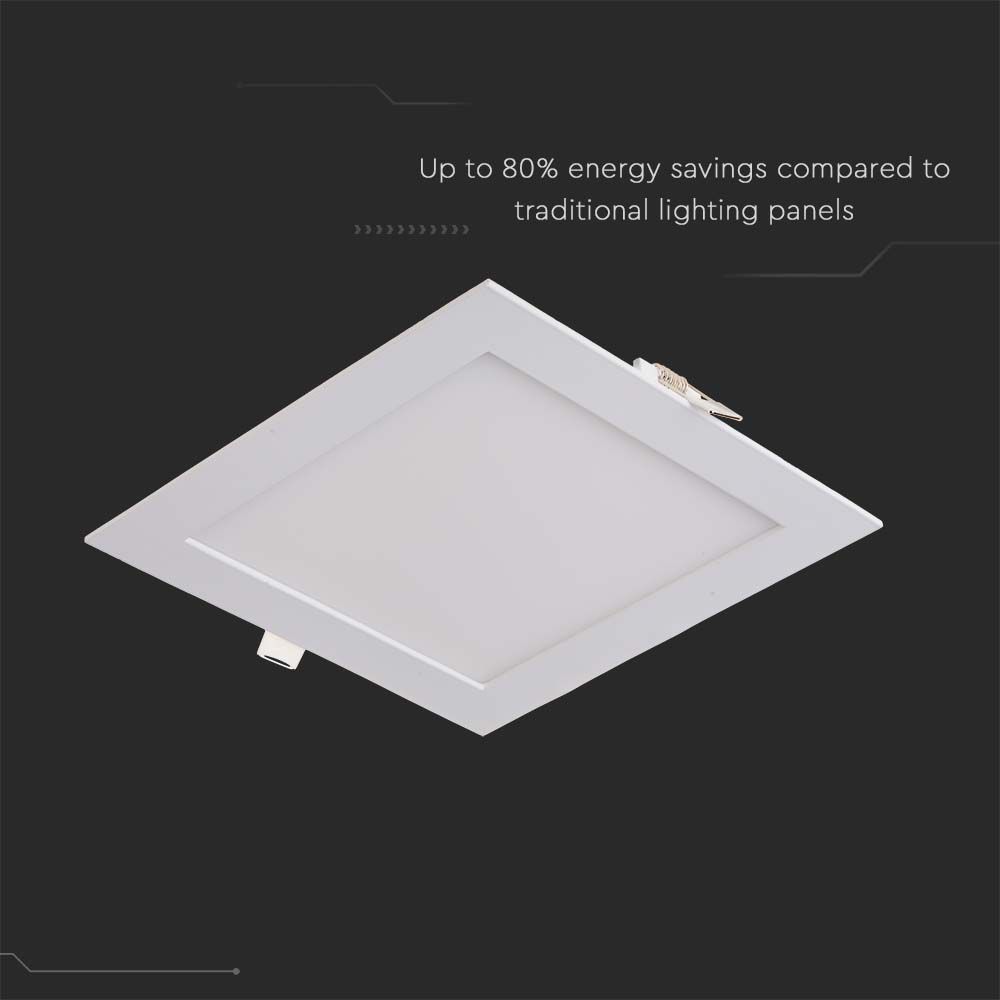 Up to 80% energy savings compared to traditional lighting panels