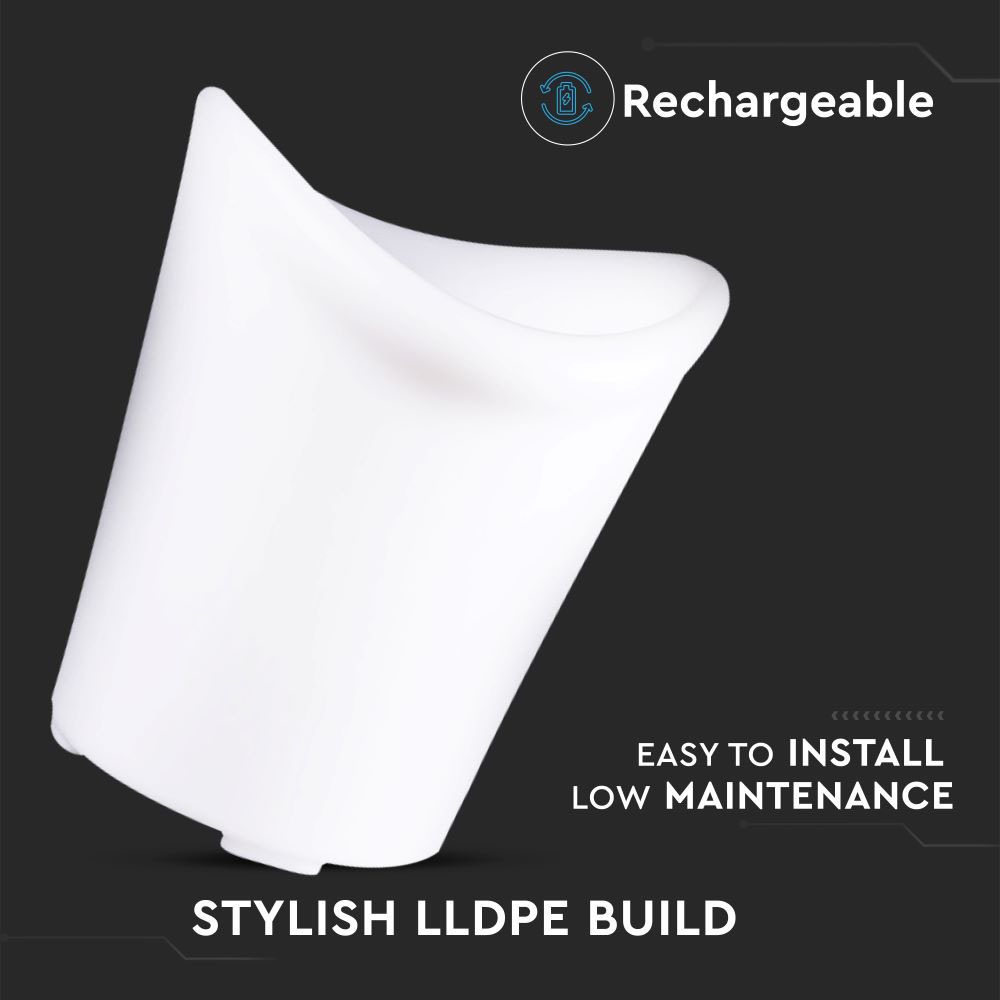 Rechargeable

EASY TO INSTALL
LOW MAINTENANCE

STYLISH LLDPE BUILD