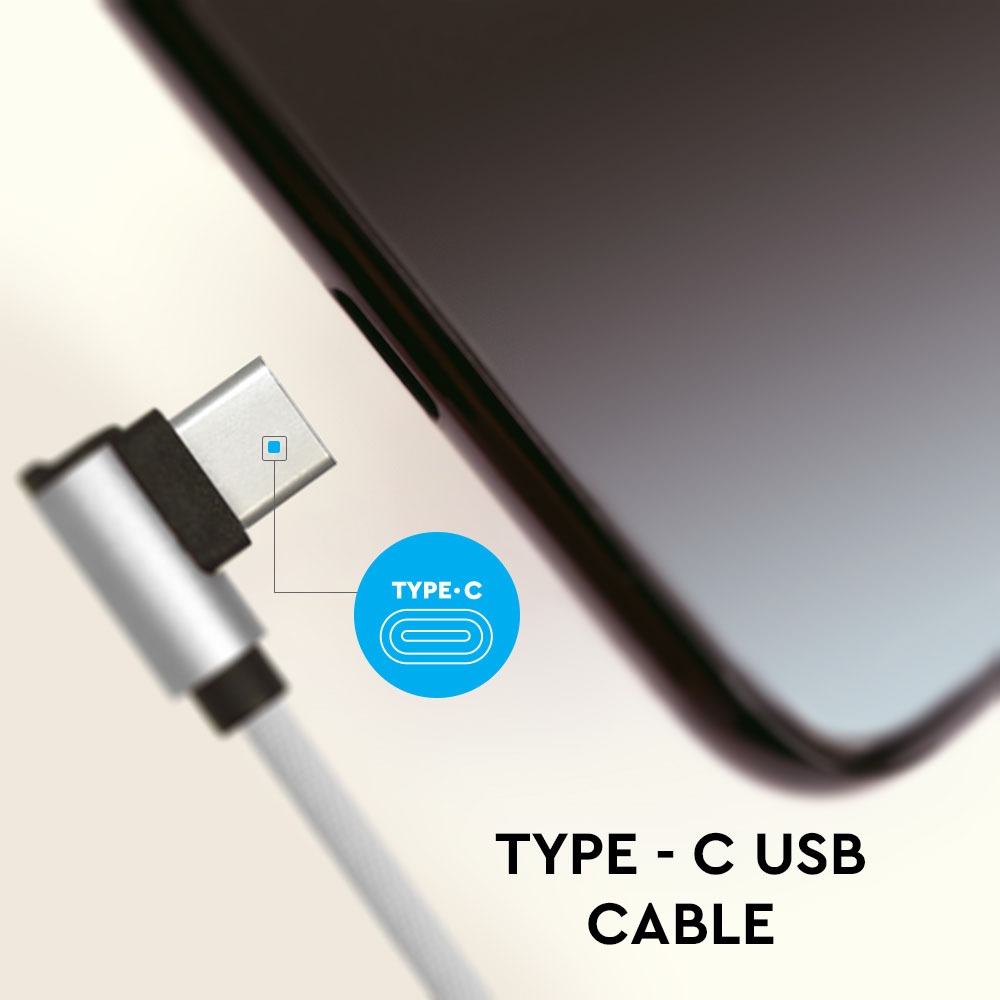 TYPE·C

TYPE - C USB CABLE