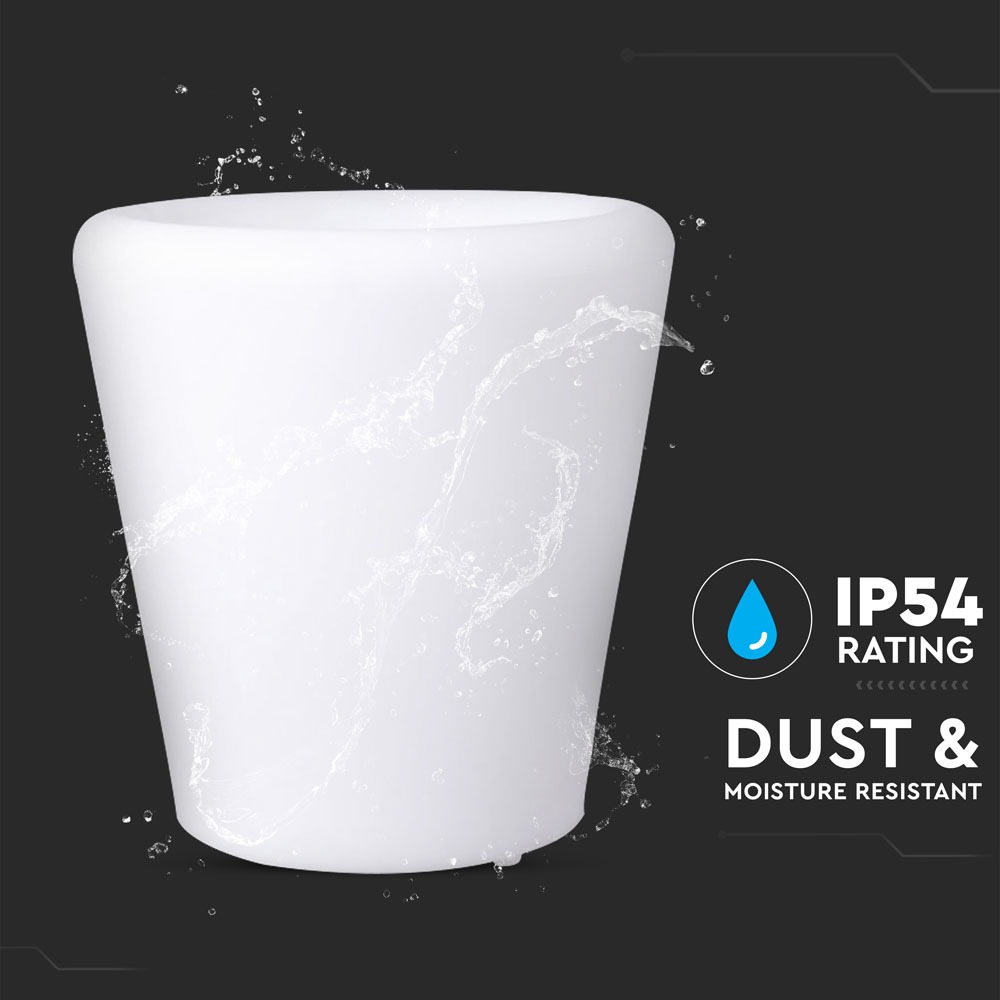 IP54
RATING

DUST &
MOISTURE RESISTANT