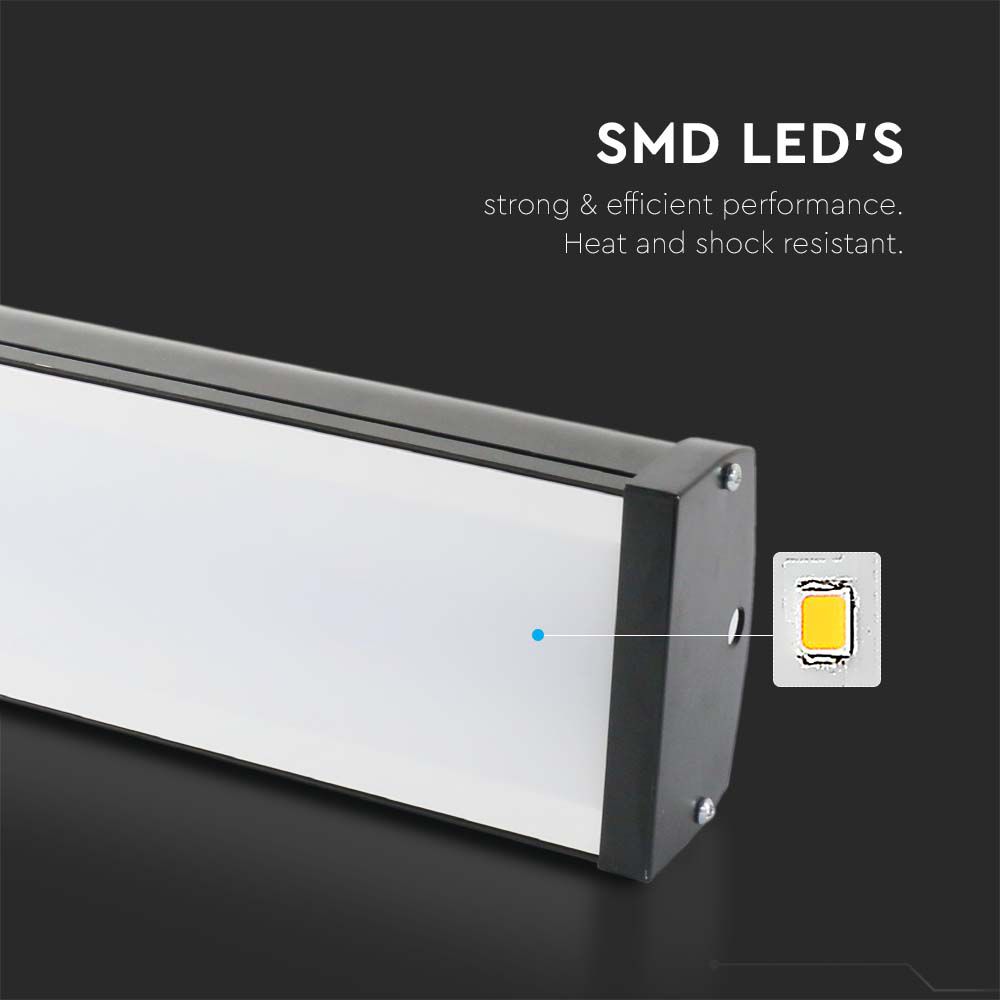 SMD LED'S

strong & efficient performance.
Heat and shock resistant.