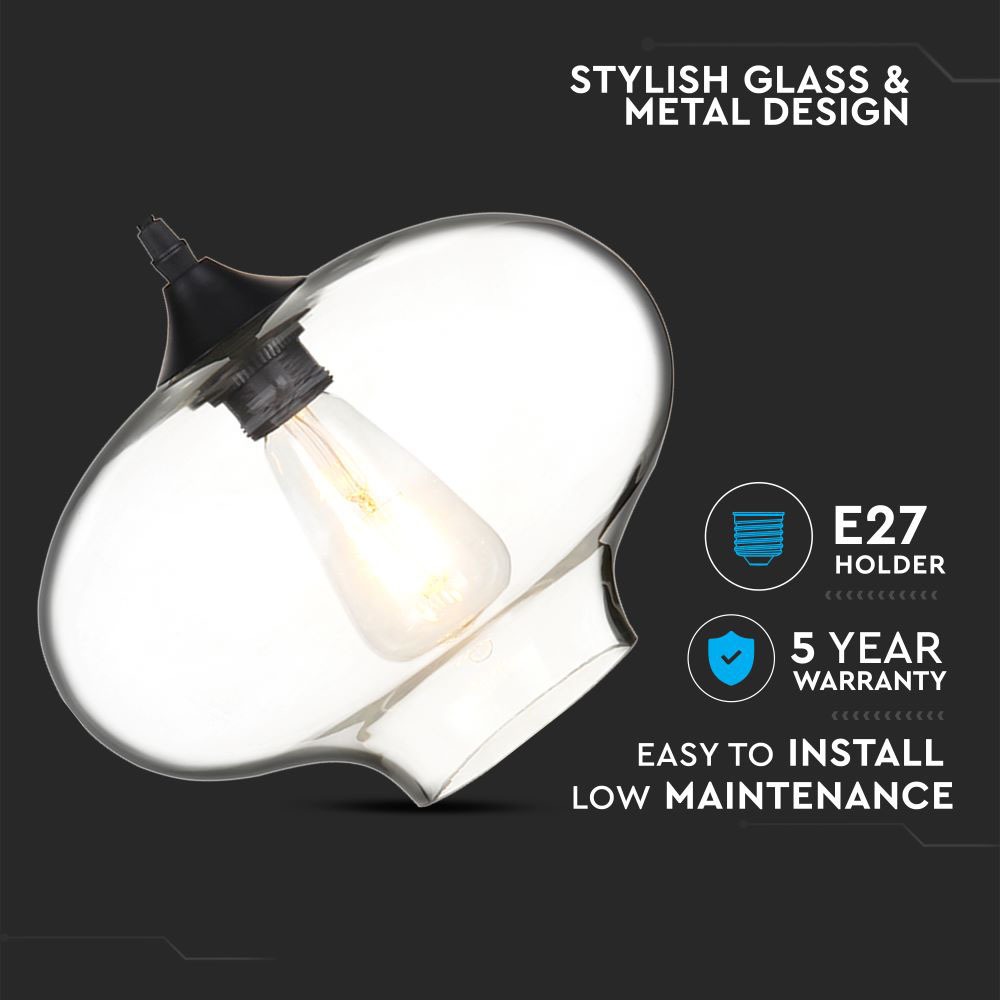 STYLISH GLASS & METAL DESIGN

E27 HOLDER

5 YEAR WARRANTY

EASY TO INSTALL
LOW MAINTENANCE