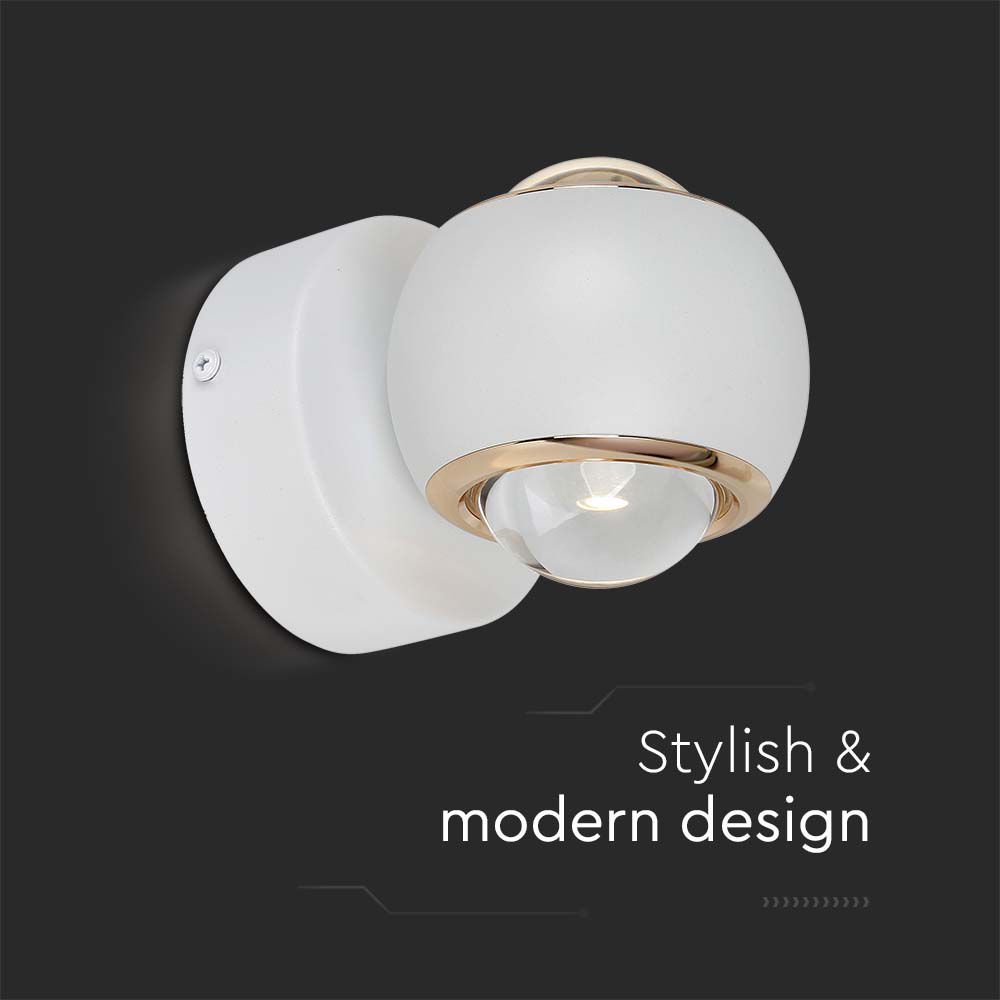 Stylish &
modern design