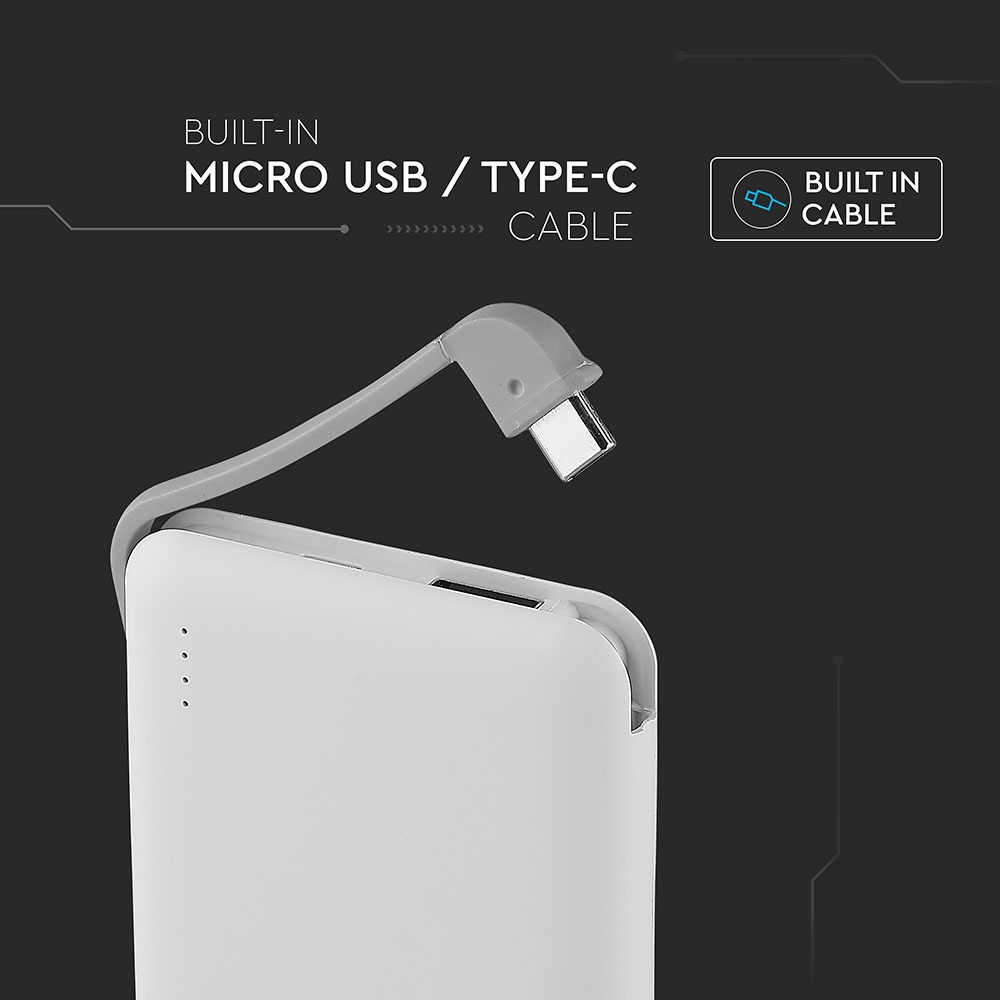 BUILT-IN
MICRO USB / TYPE-C
CABLE

BUILT IN
CABLE