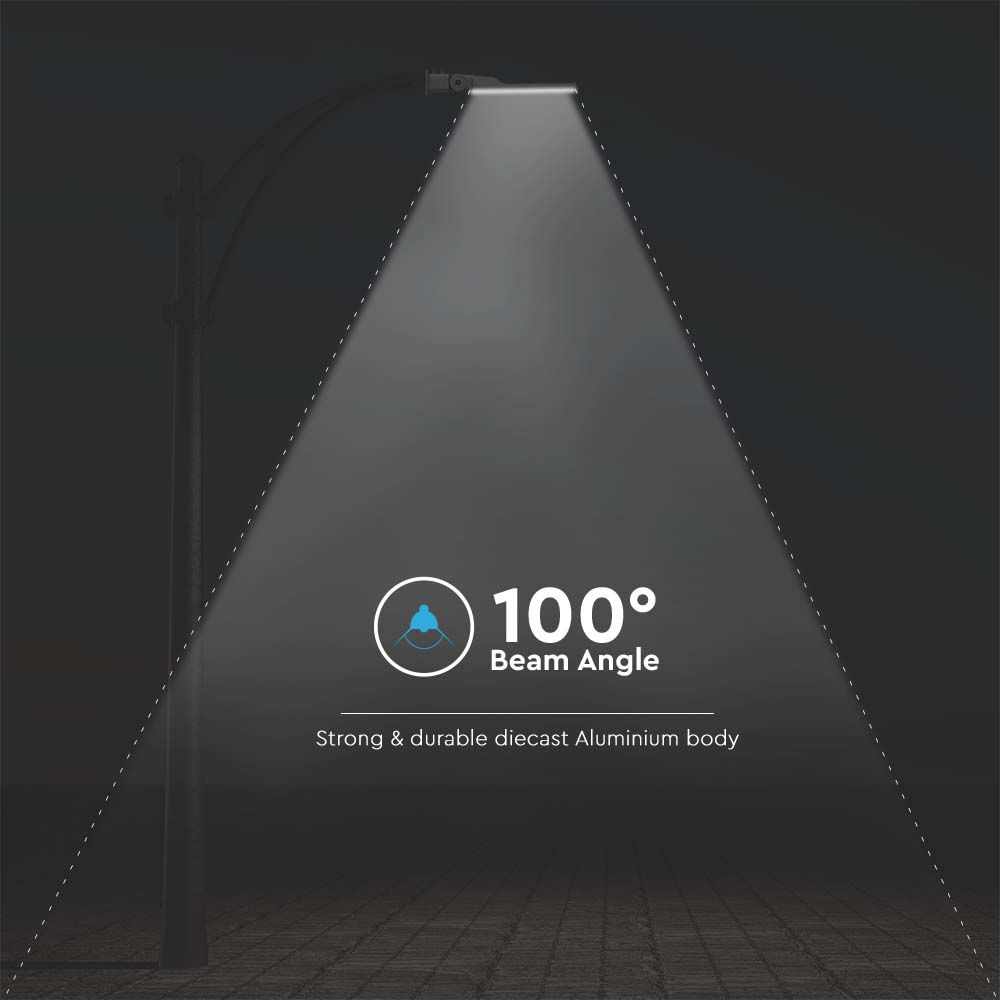 100°
Beam Angle

Strong & durable diecast Aluminium body