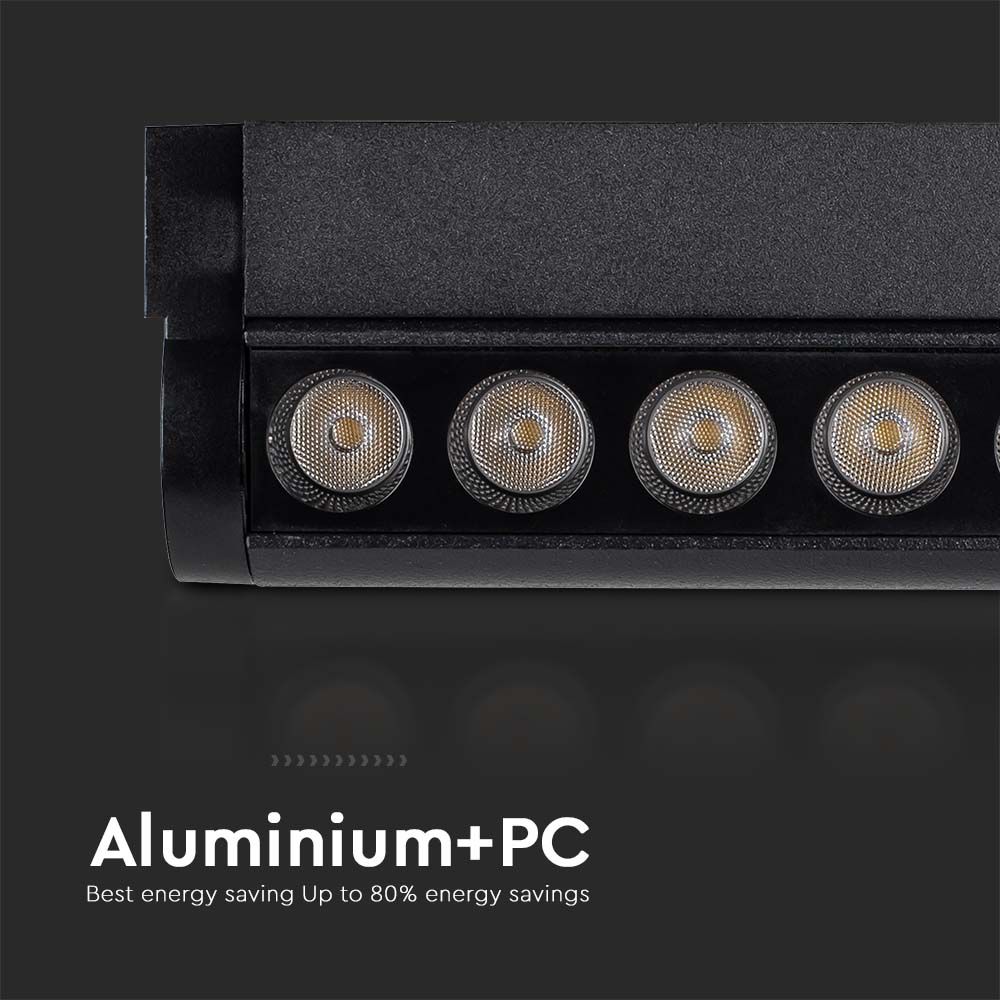 Aluminium+PC
Best energy saving Up to 80% energy savings