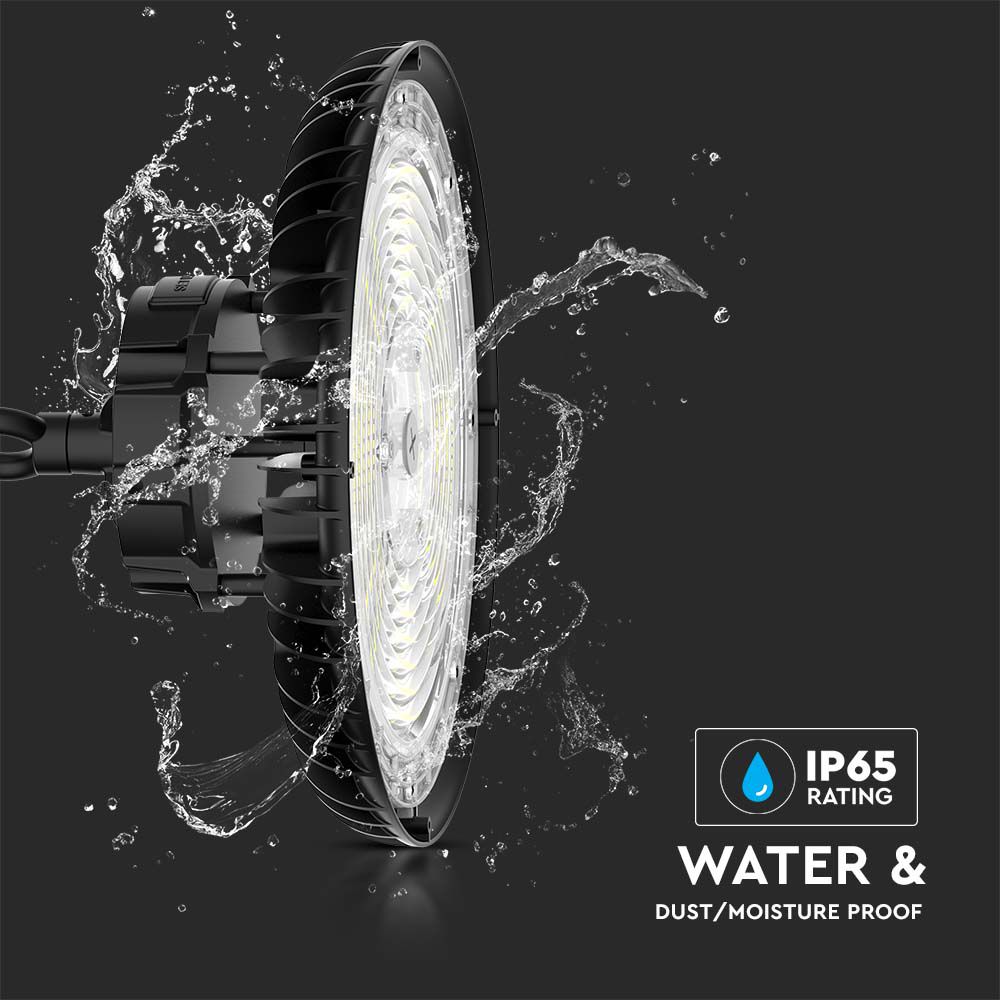 IP65
RATING

WATER &
DUST/MOISTURE PROOF