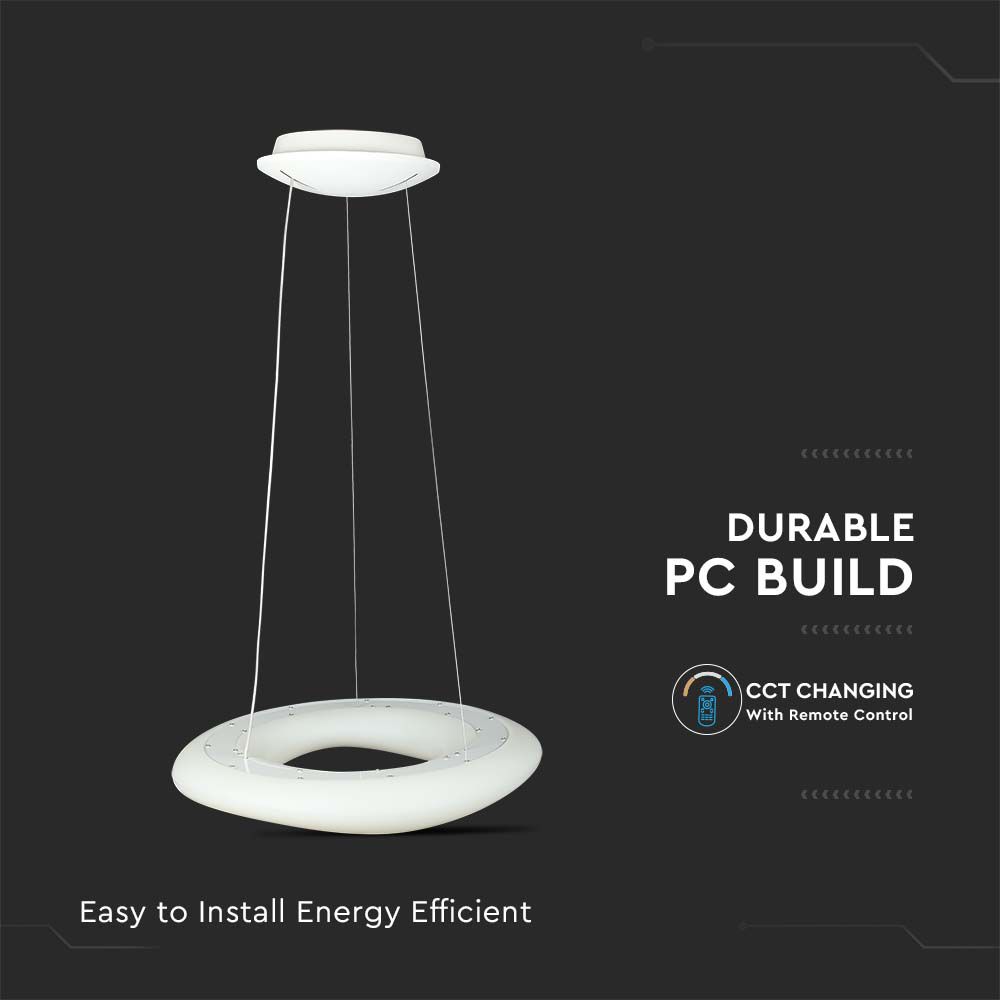 DURABLE
PC BUILD

CCT CHANGING
With Remote Control

Easy to Install Energy Efficient