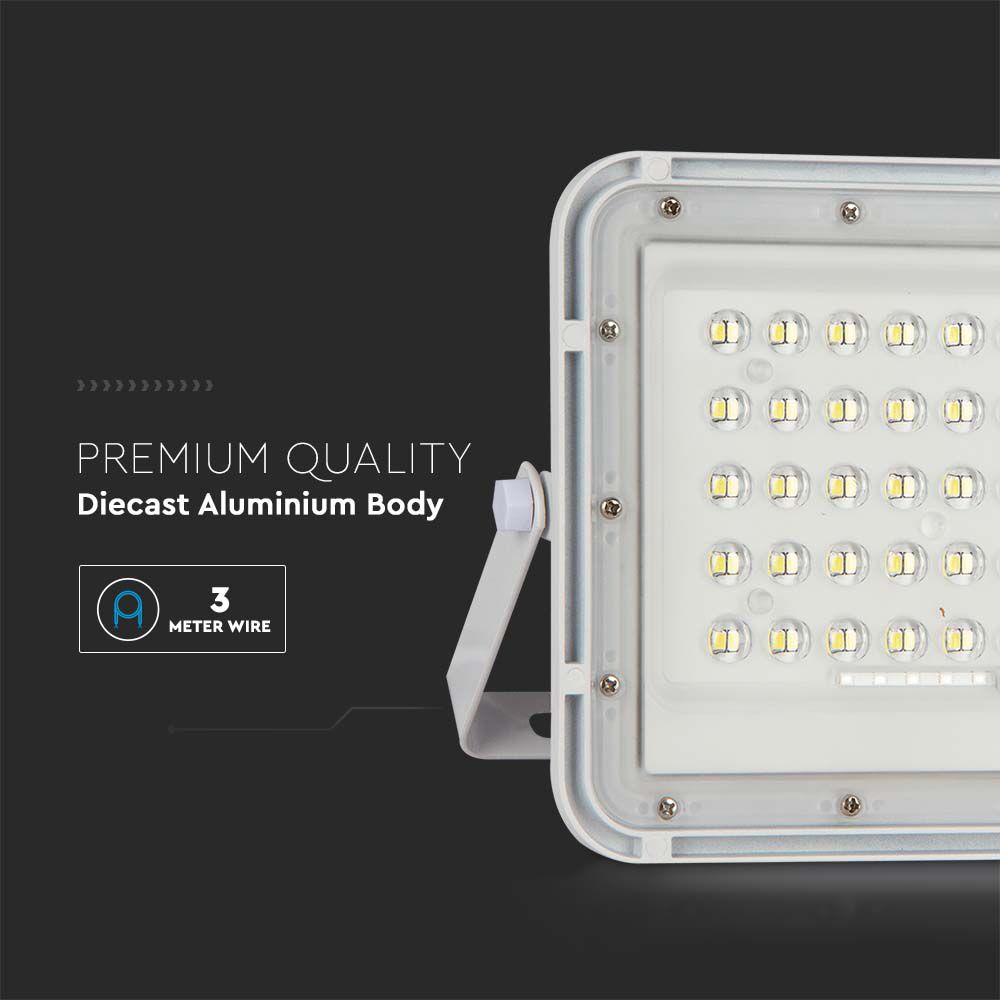 PREMIUM QUALITY
Diecast Aluminium Body

3
METER WIRE