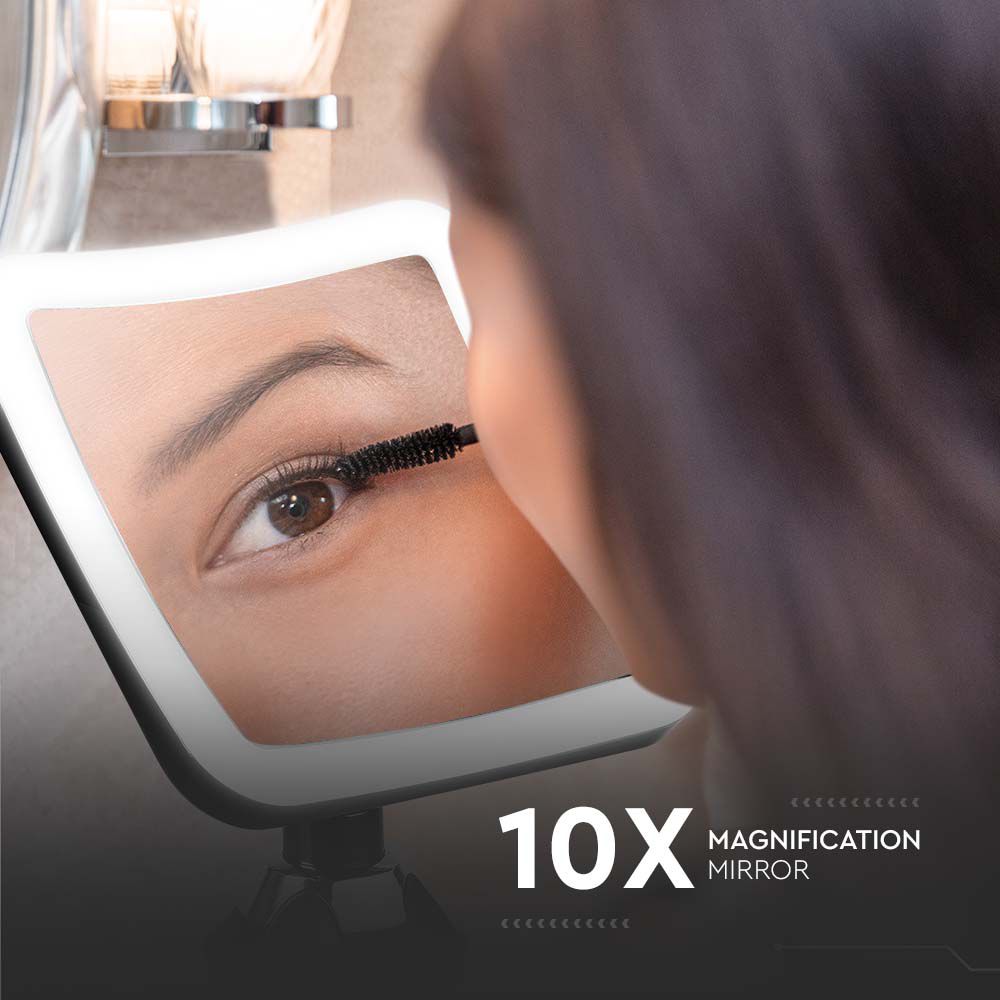 10X MAGNIFICATION MIRROR