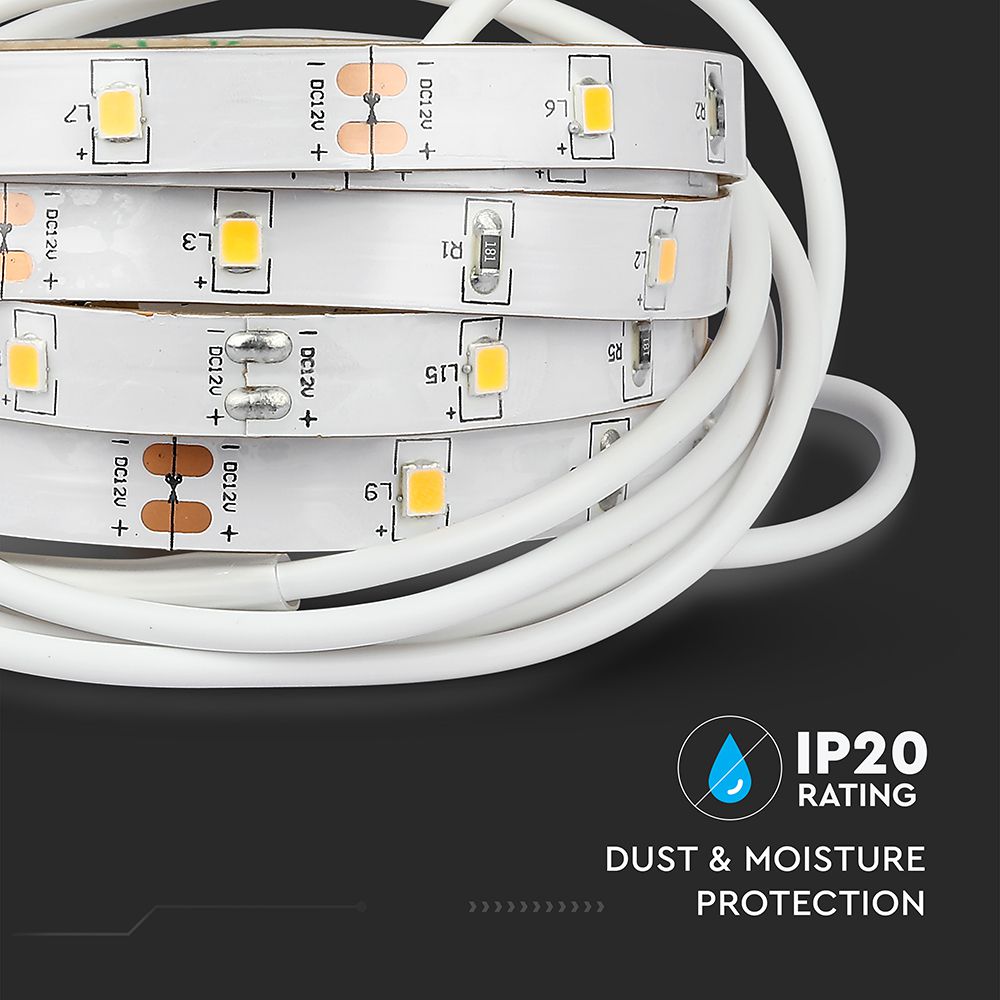 L7
DC12V
DC12V
L6
R2
DC12V
L3
R1
181
L2
DC12V
DC12V
L15
R5
181
DC12V
DC12V
L9

IP20
RATING

DUST & MOISTURE
PROTECTION