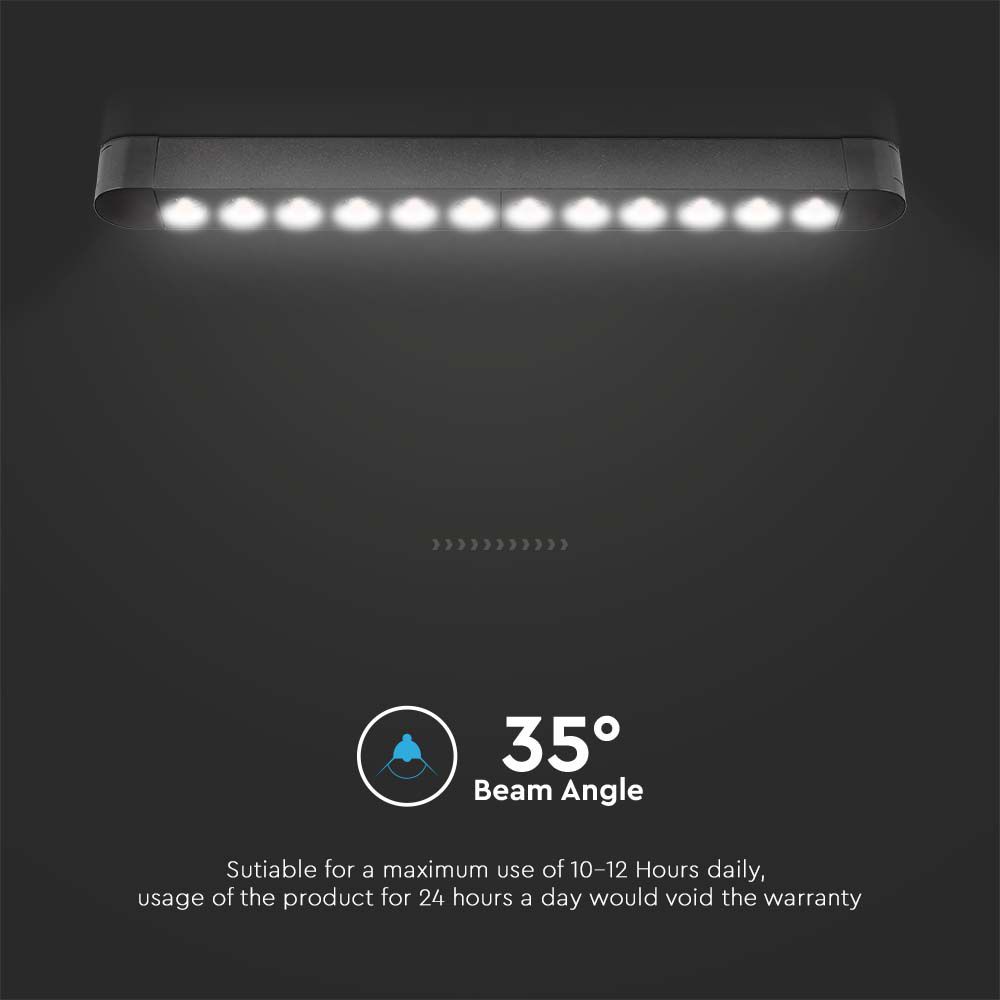 35°
Beam Angle

Sutiable for a maximum use of 10–12 Hours daily, usage of the product for 24 hours a day would void the warranty