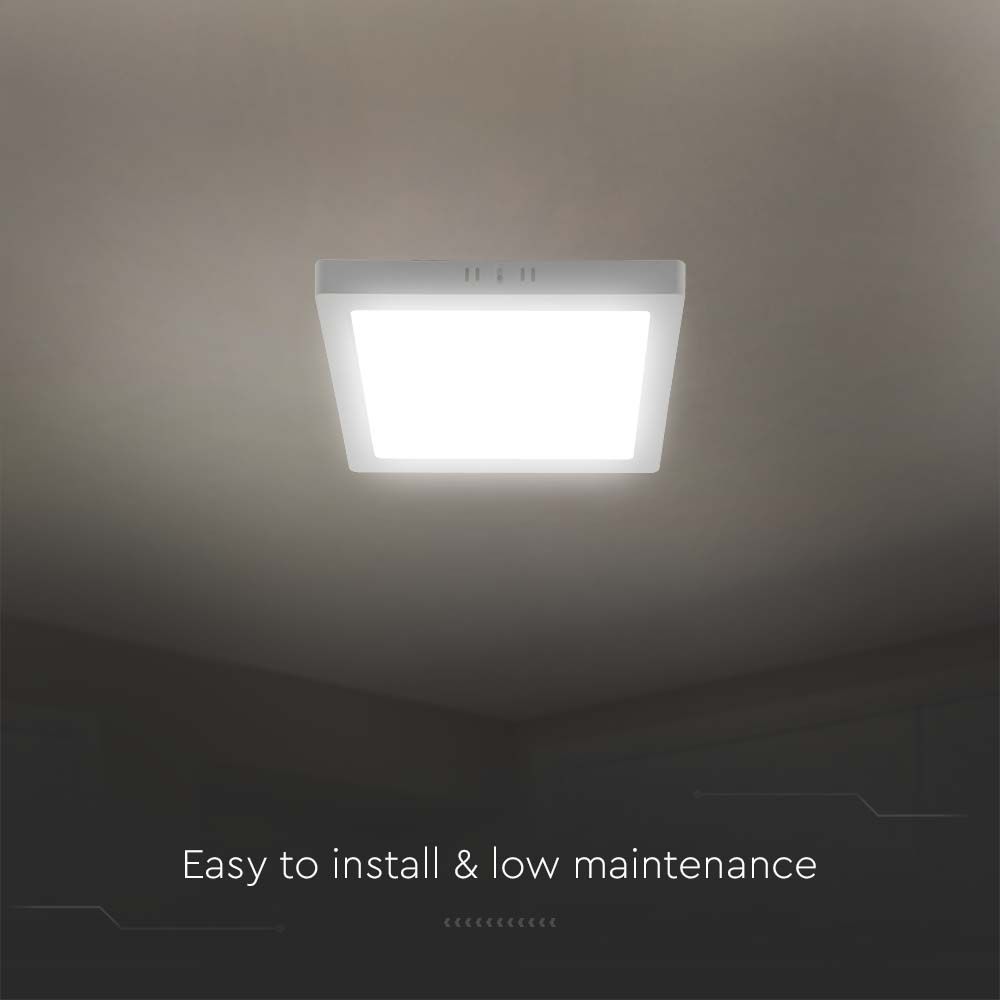 Easy to install & low maintenance