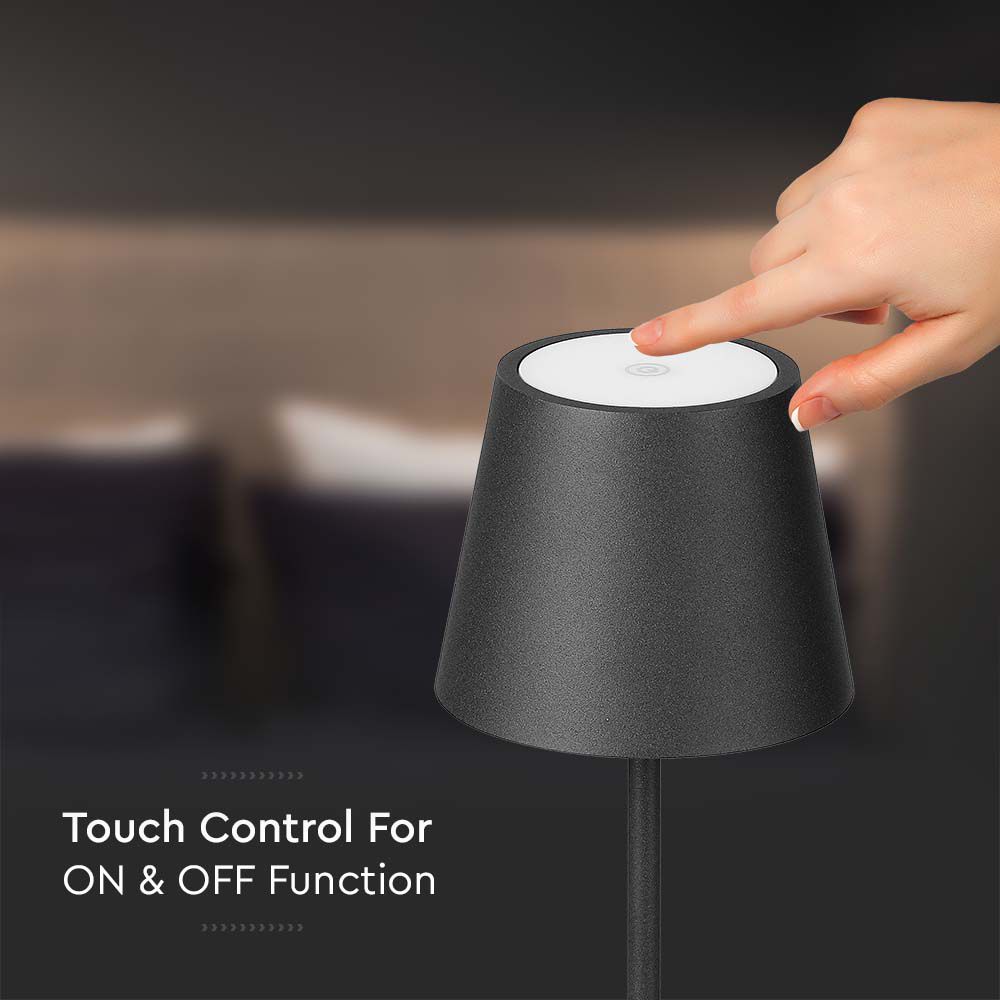 Touch Control For
ON & OFF Function