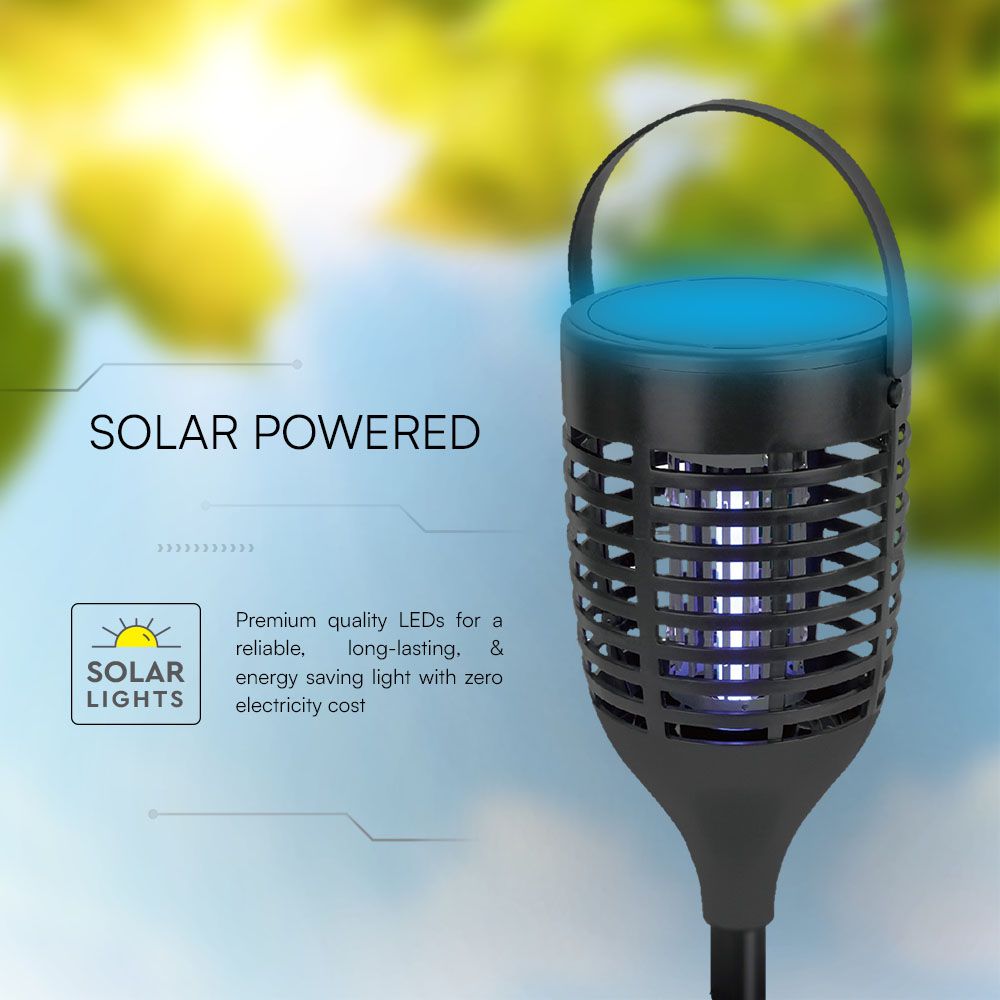 SOLAR POWERED

SOLAR LIGHTS

Premium quality LEDs for a reliable, long-lasting, & energy saving light with zero electricity cost