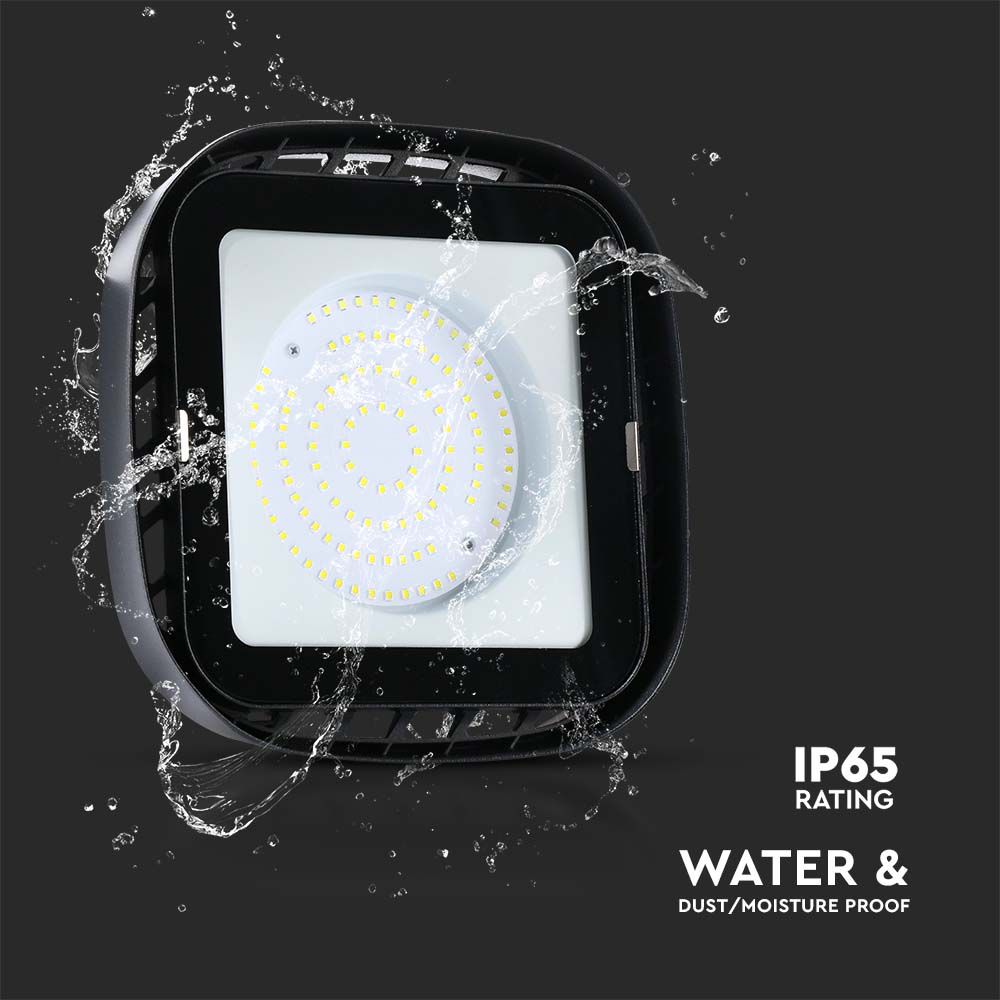 IP65
RATING

WATER &
DUST/MOISTURE PROOF