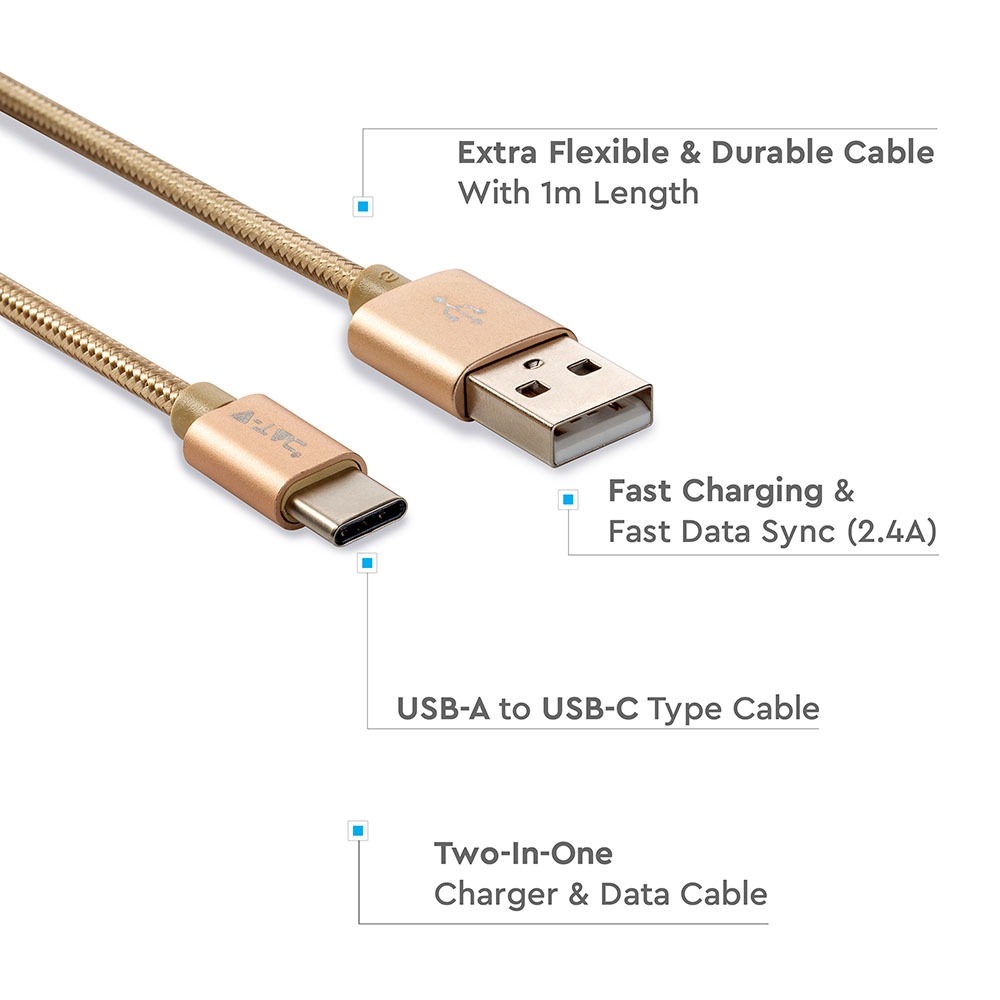 Extra Flexible & Durable Cable
With 1m Length

V-TAC

Fast Charging &
Fast Data Sync (2.4A)

USB-A to USB-C Type Cable

Two-In-One
Charger & Data Cable