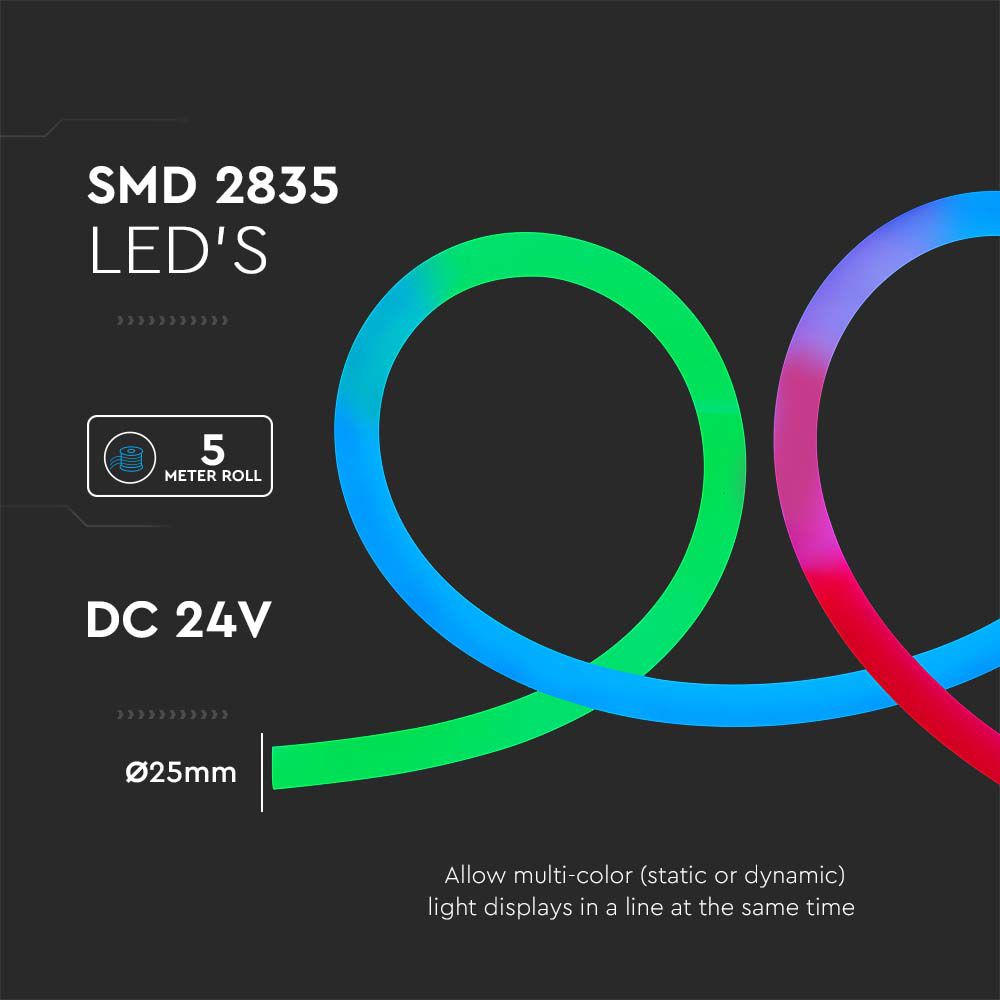 SMD 2835
LED'S

5
METER ROLL

DC 24V

Ø25mm

Allow multi-color (static or dynamic) light displays in a line at the same time