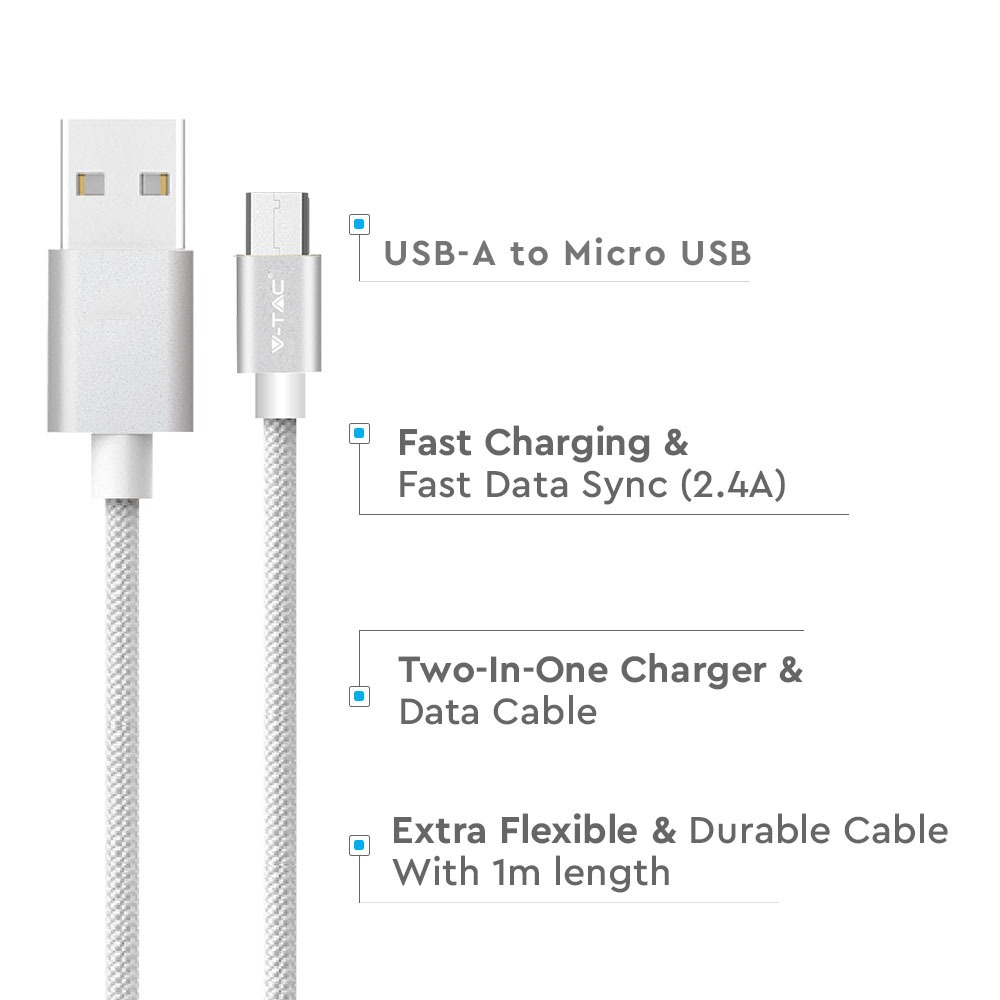 V-TAC

USB-A to Micro USB

Fast Charging & Fast Data Sync (2.4A)

Two-In-One Charger & Data Cable

Extra Flexible & Durable Cable With 1m length