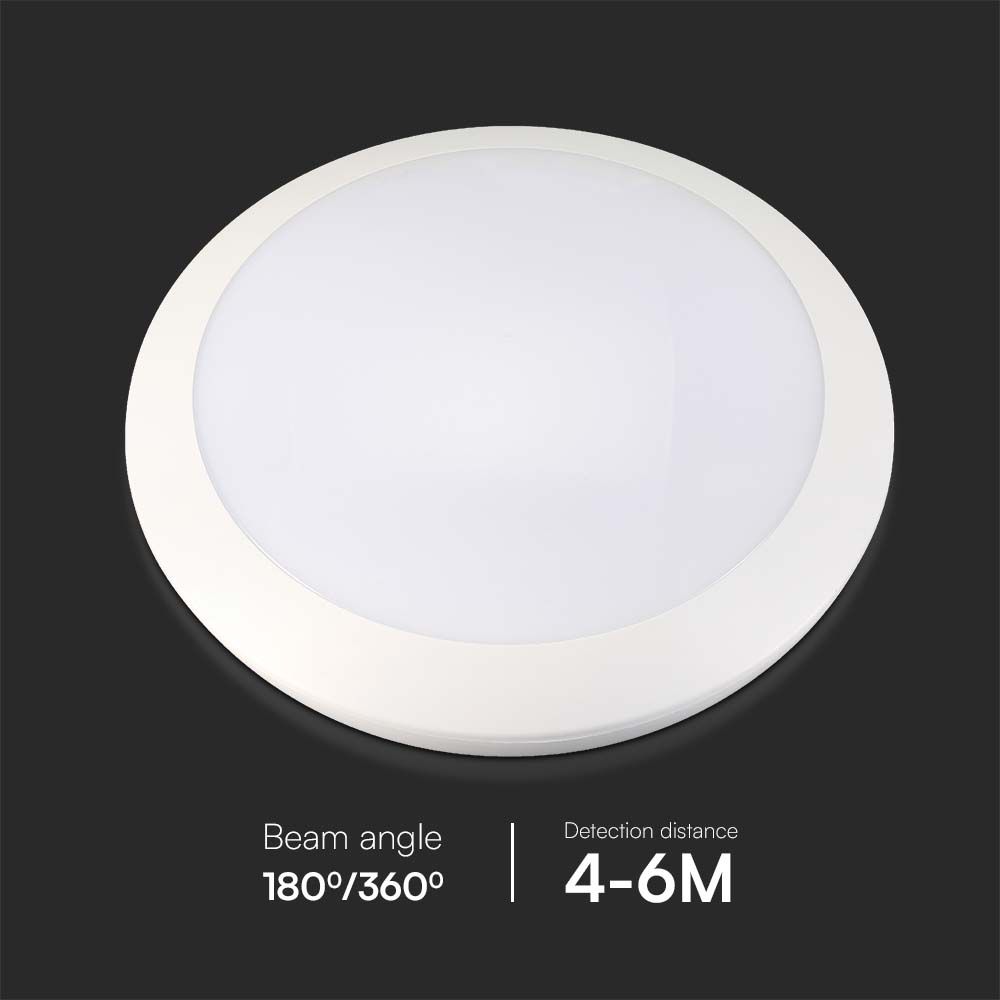 Beam angle
180º/360º

Detection distance
4-6M