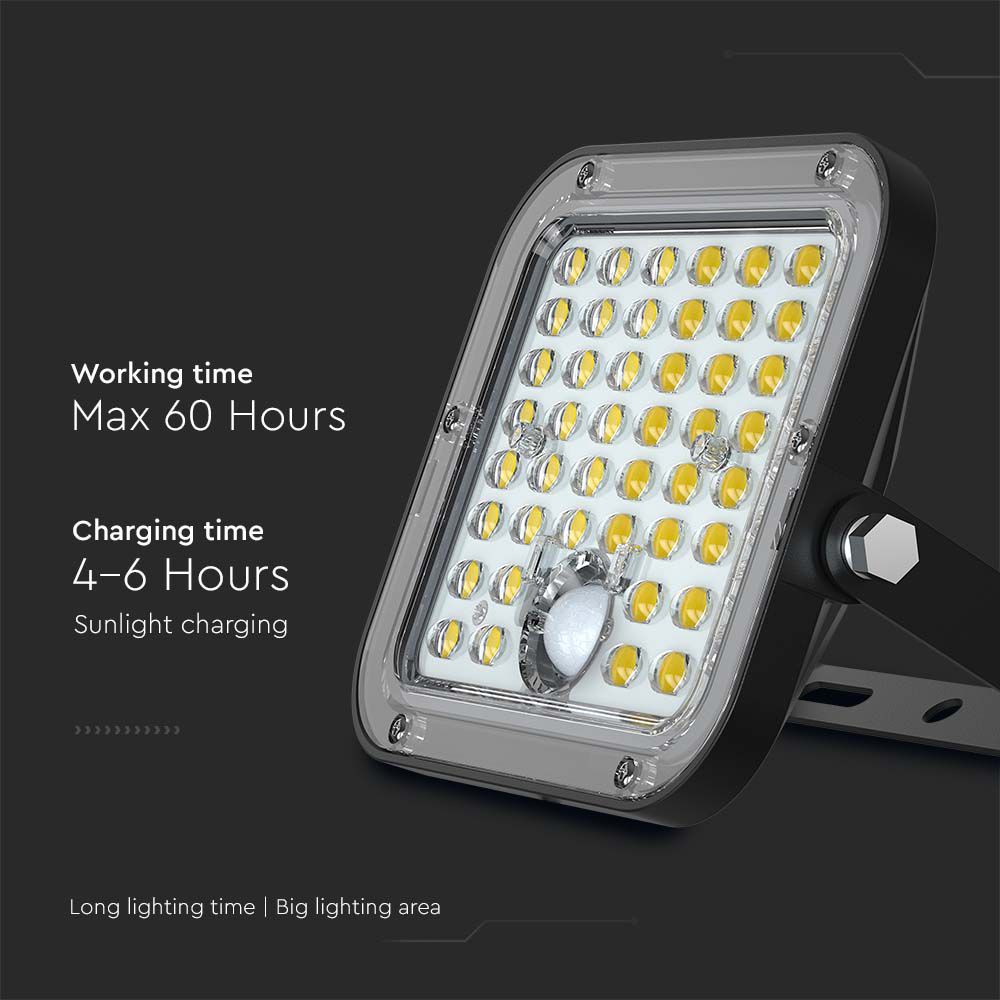 Working time
Max 60 Hours

Charging time
4–6 Hours
Sunlight charging

Long lighting time | Big lighting area