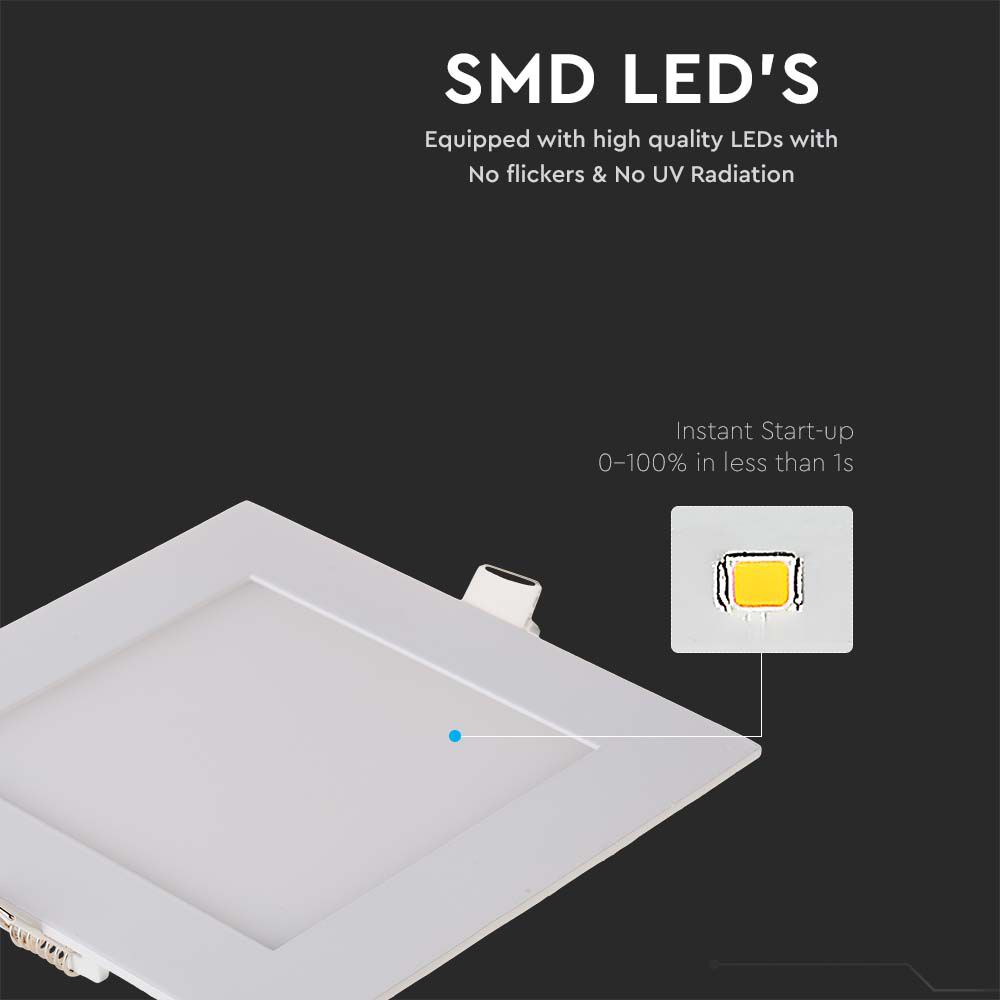 SMD LED'S

Equipped with high quality LEDs with No flickers & No UV Radiation

Instant Start-up
0–100% in less than 1s