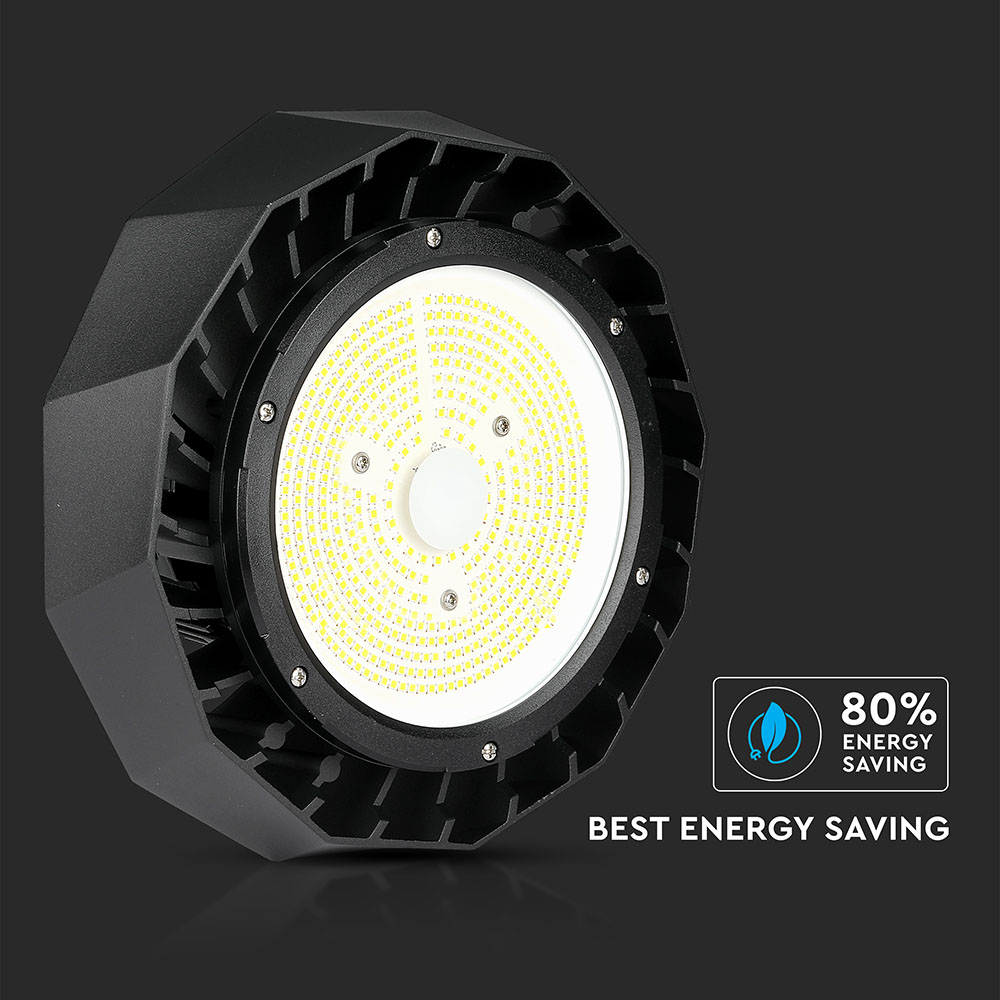 80% ENERGY SAVING

BEST ENERGY SAVING