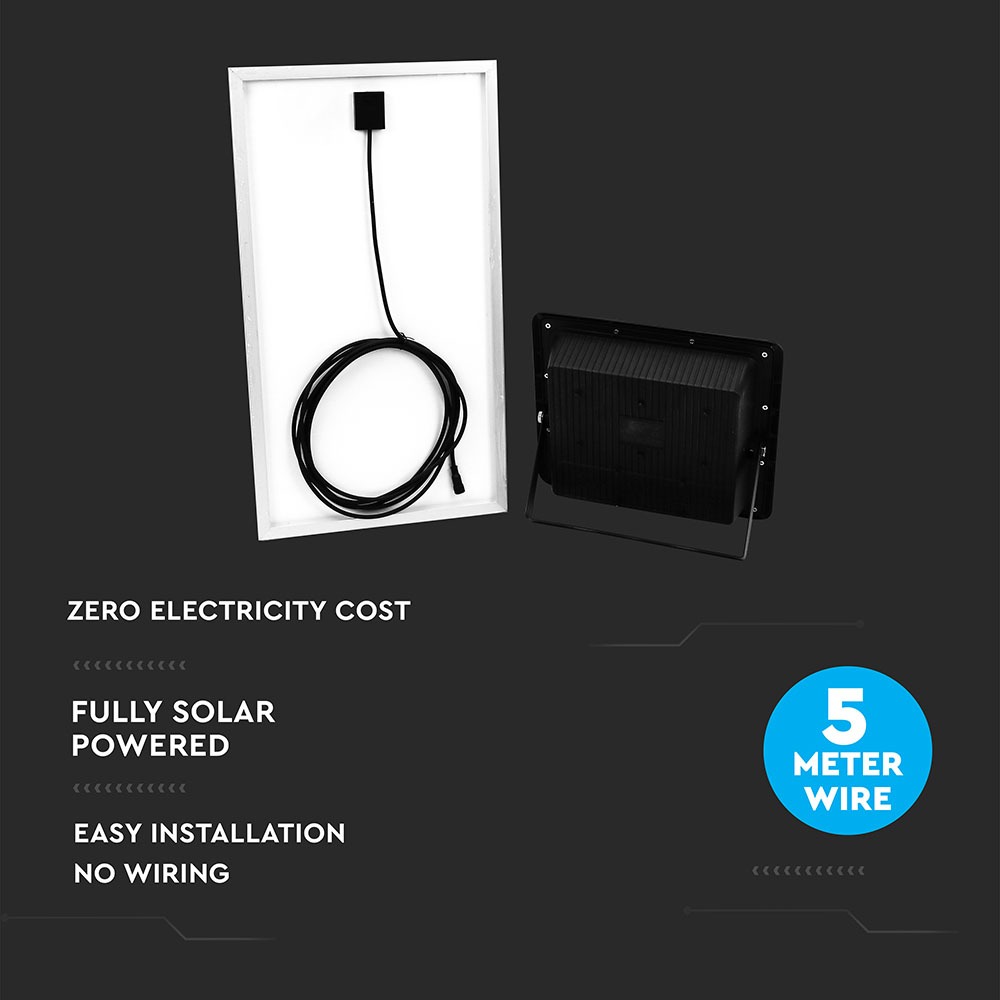 ZERO ELECTRICITY COST

FULLY SOLAR POWERED

EASY INSTALLATION
NO WIRING

5 METER WIRE