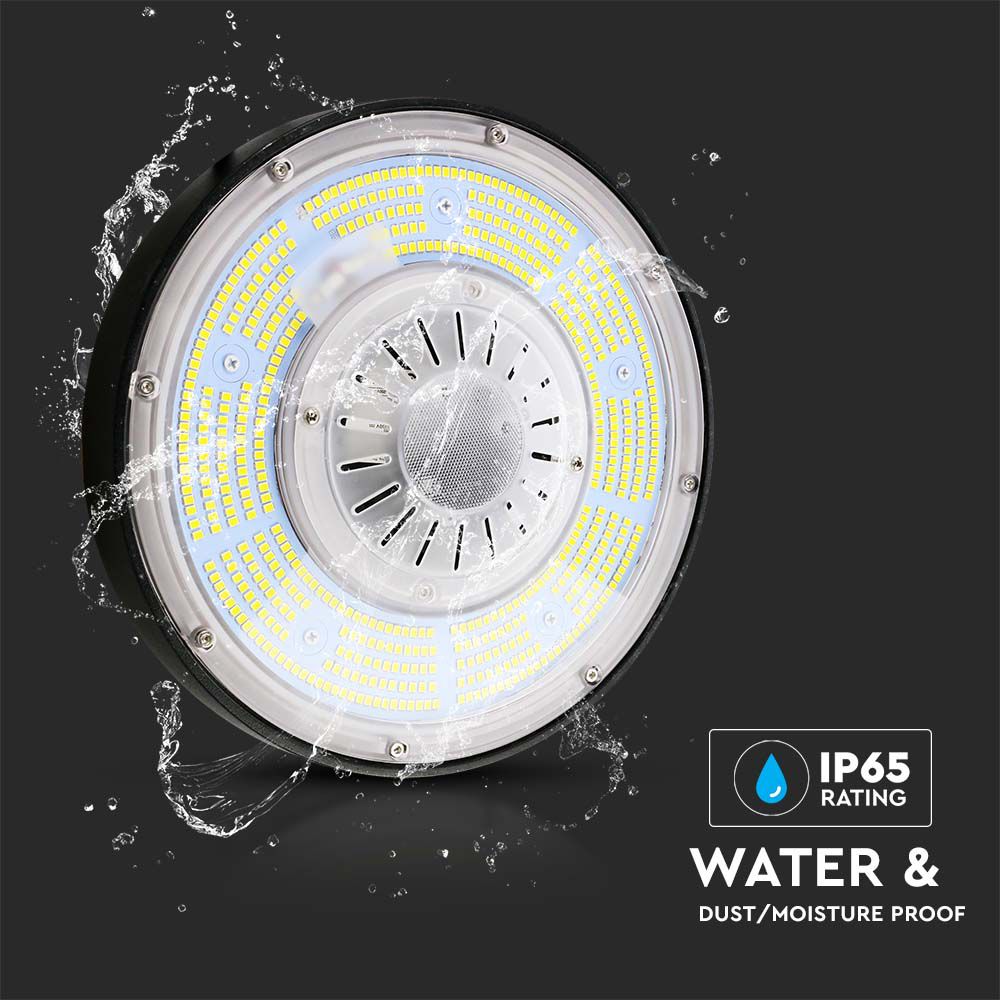 IP65
RATING

WATER &
DUST/MOISTURE PROOF