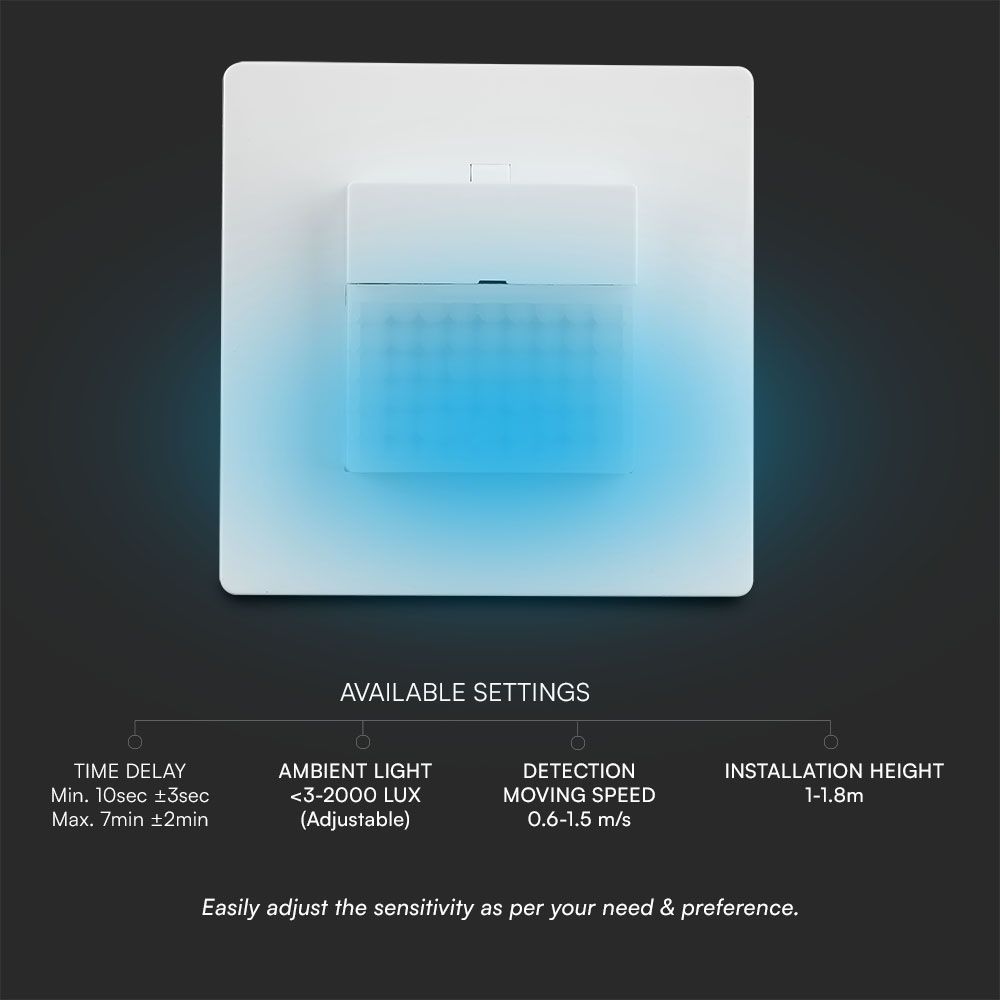 AVAILABLE SETTINGS

TIME DELAY
Min. 10sec ±3sec
Max. 7min ±2min

AMBIENT LIGHT
<3-2000 LUX
(Adjustable)

DETECTION
MOVING SPEED
0.6-1.5 m/s

INSTALLATION HEIGHT
1-1.8m

Easily adjust the sensitivity as per your need & preference.