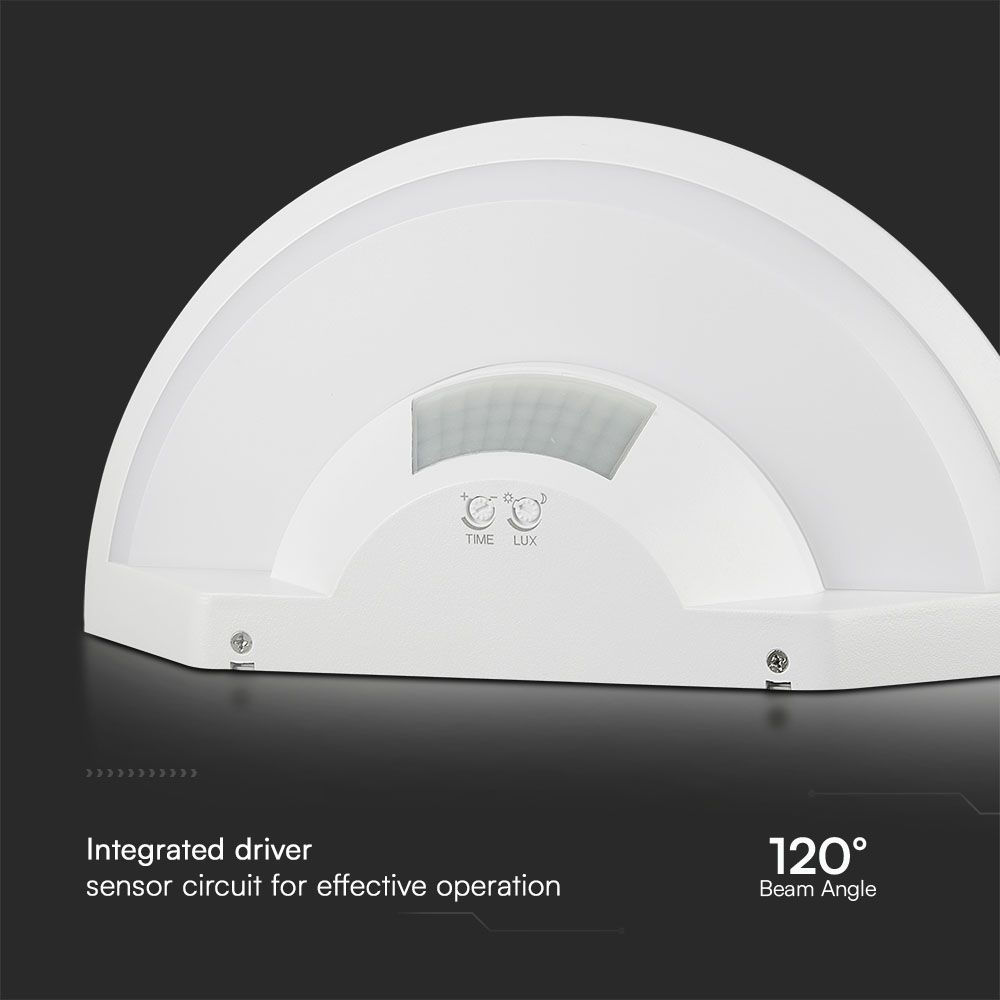 TIME LUX

Integrated driver
sensor circuit for effective operation

120°
Beam Angle