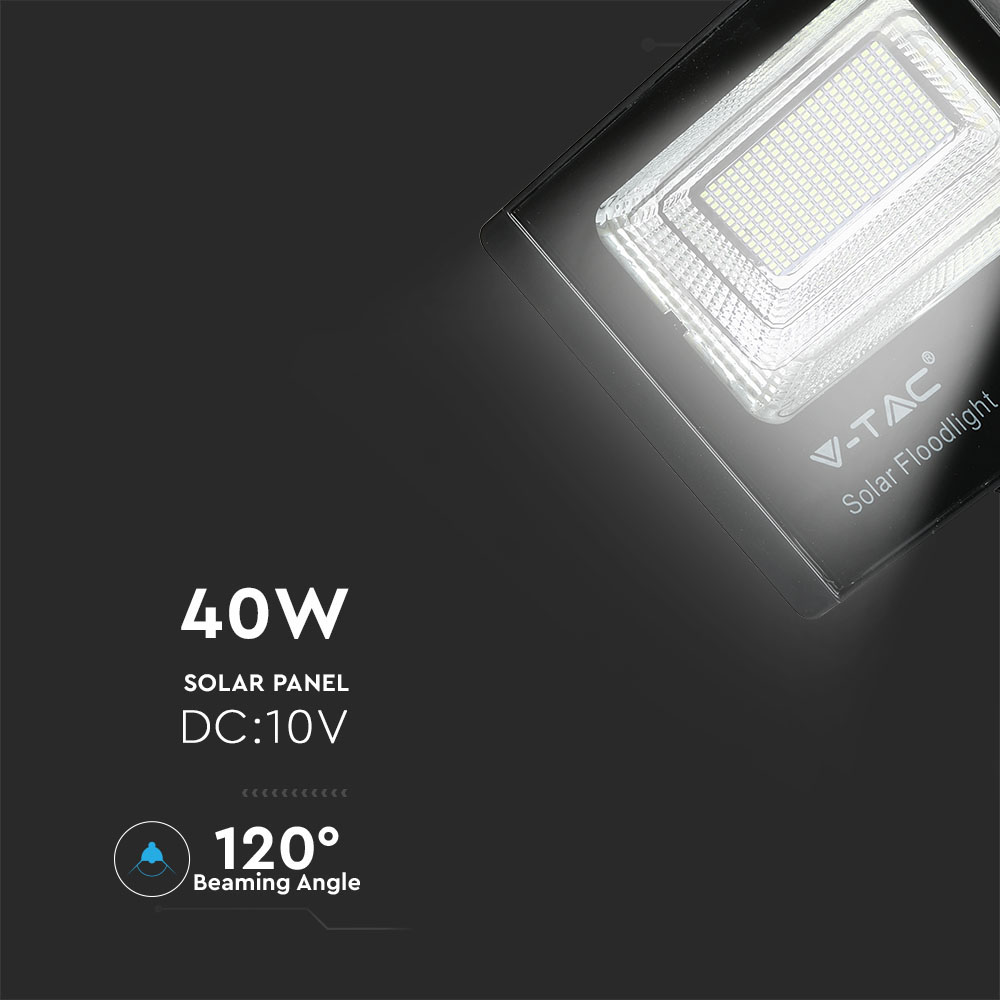 V-TAC®
Solar Floodlight

40W

SOLAR PANEL
DC:10V

120°
Beaming Angle