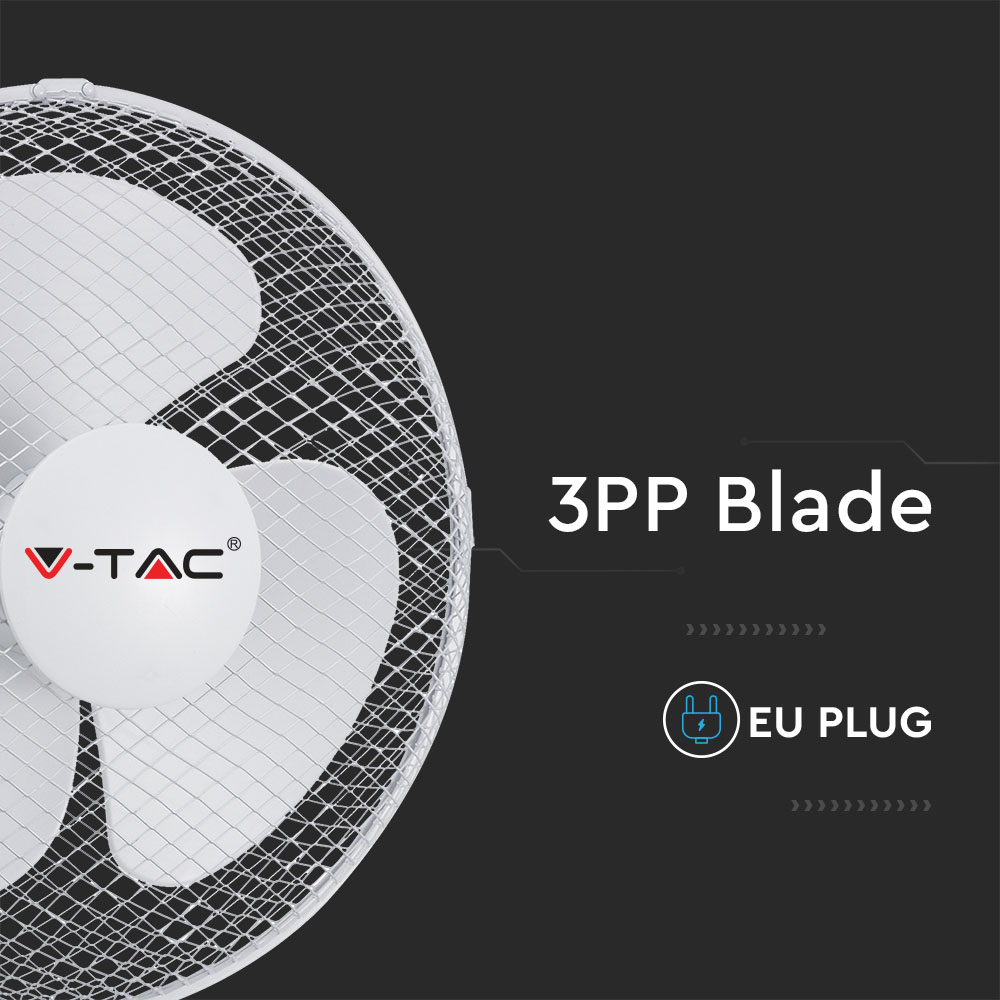 V-TAC®

3PP Blade

EU PLUG