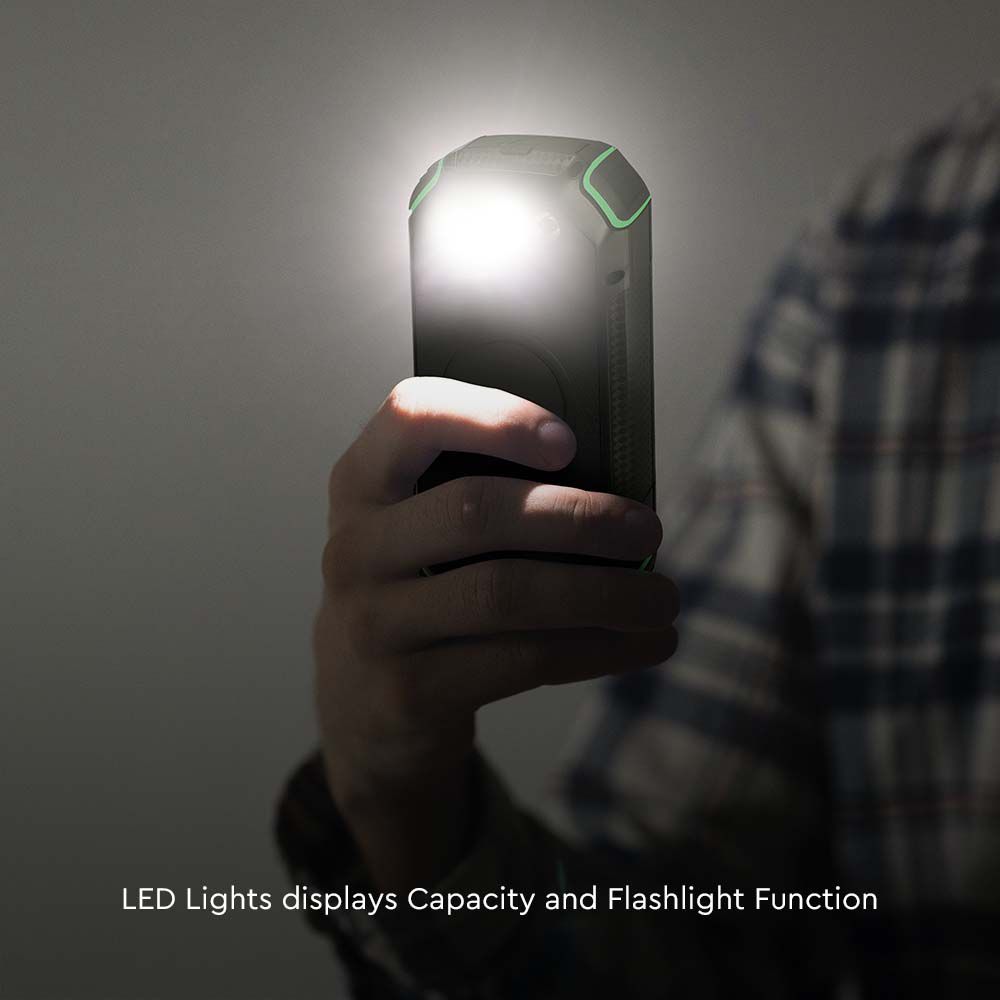 LED Lights displays Capacity and Flashlight Function