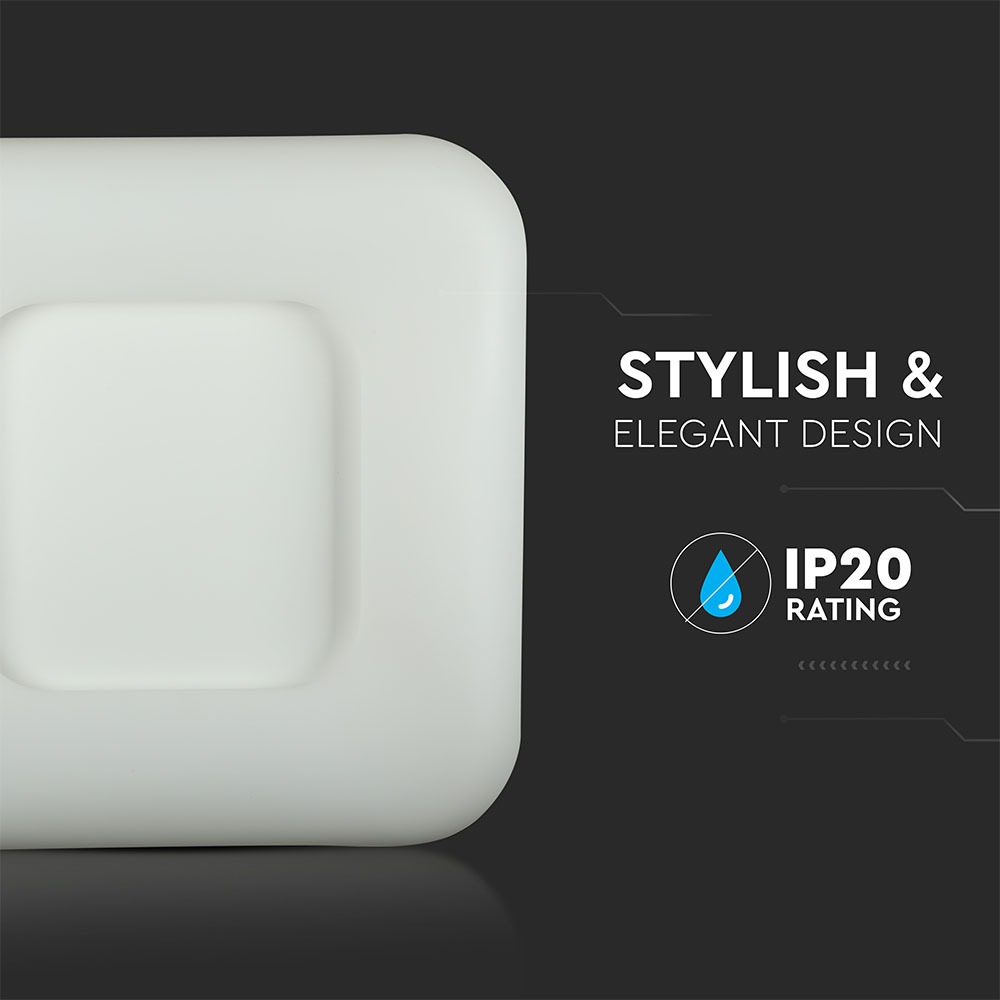 STYLISH &
ELEGANT DESIGN

IP20
RATING