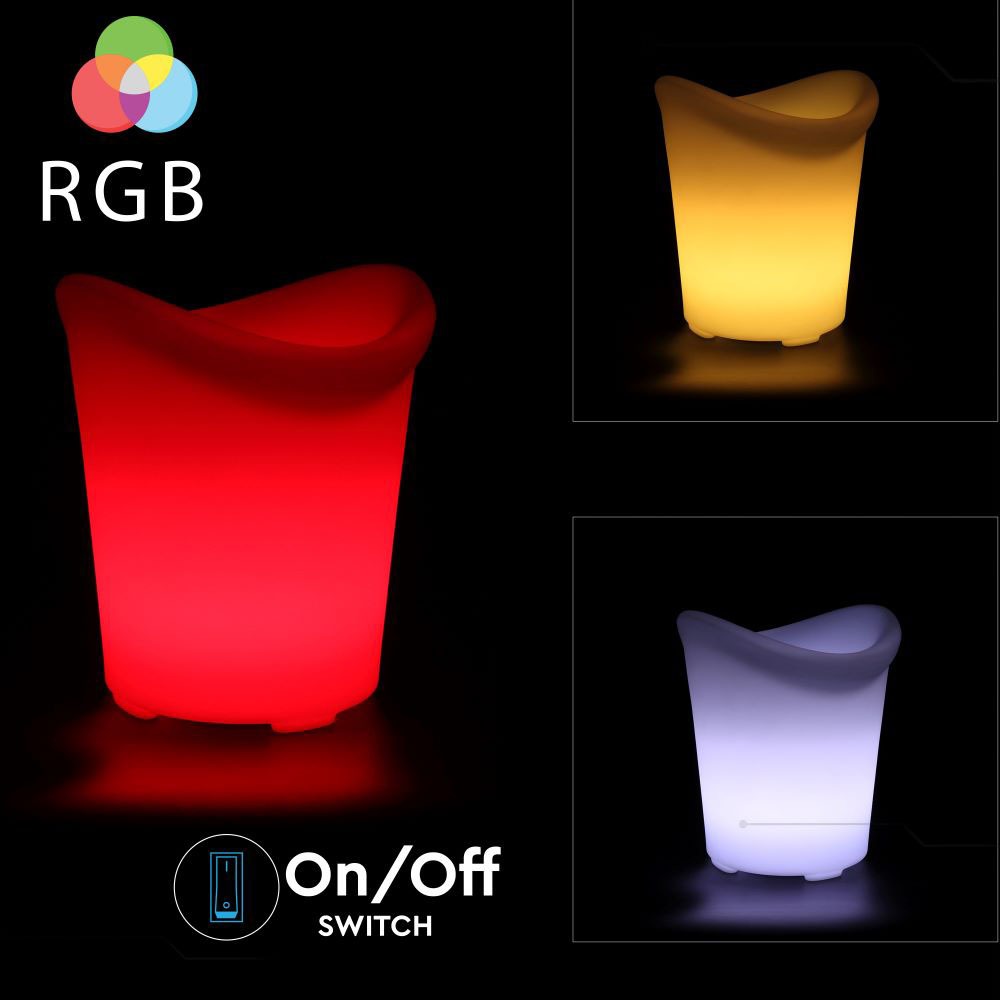 RGB

On/Off
SWITCH