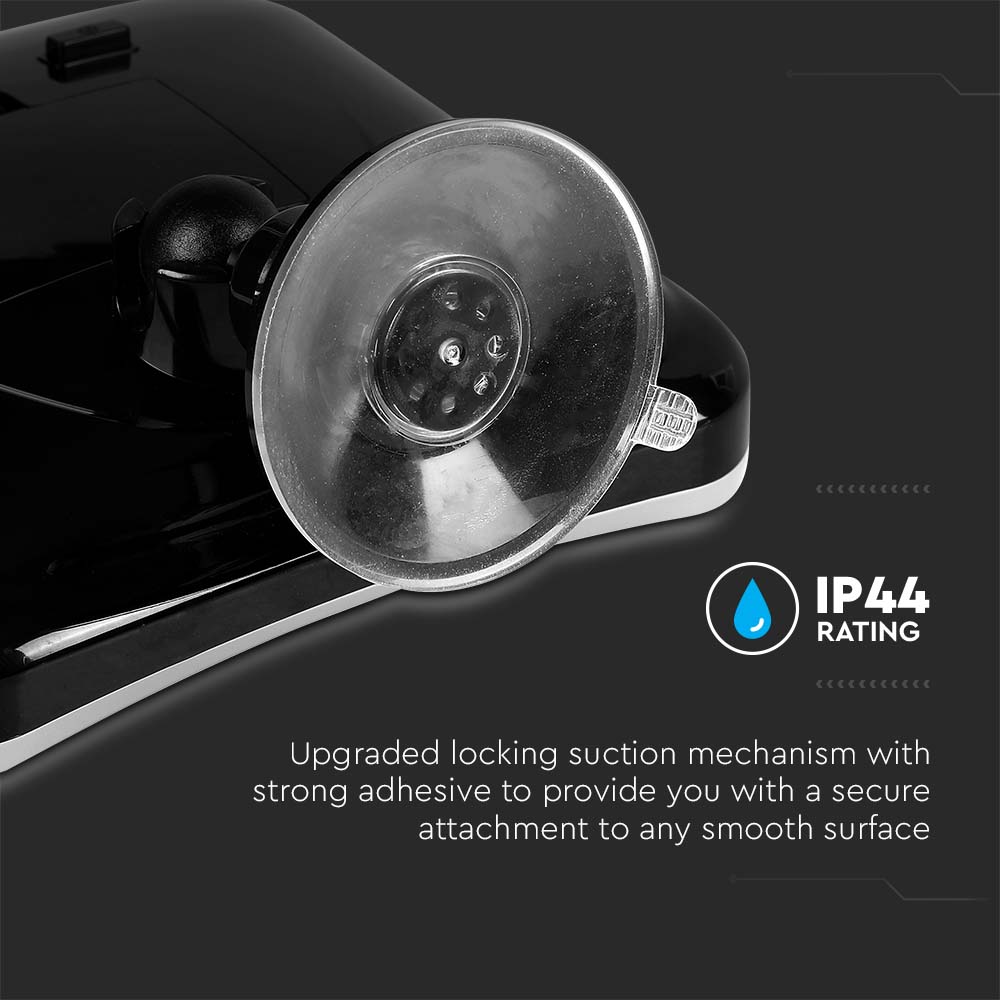 IP44
RATING

Upgraded locking suction mechanism with strong adhesive to provide you with a secure attachment to any smooth surface