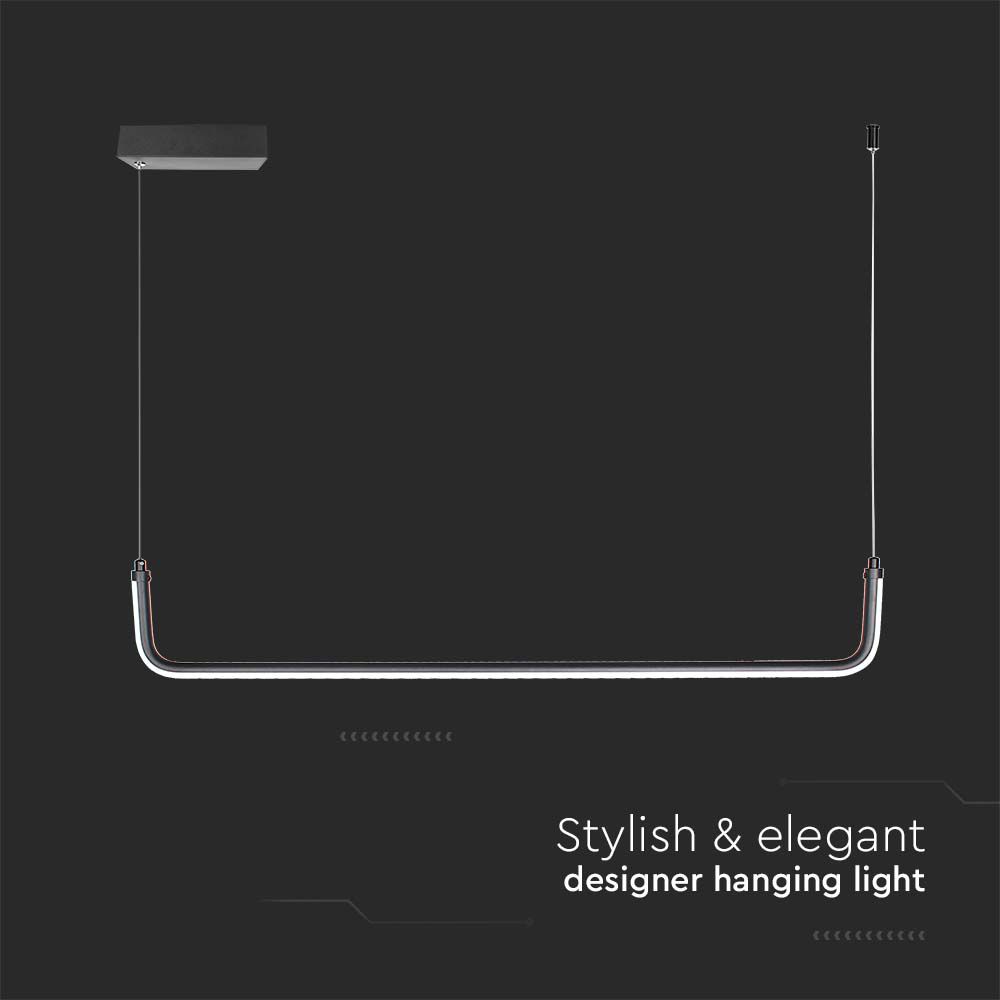 Stylish & elegant
designer hanging light