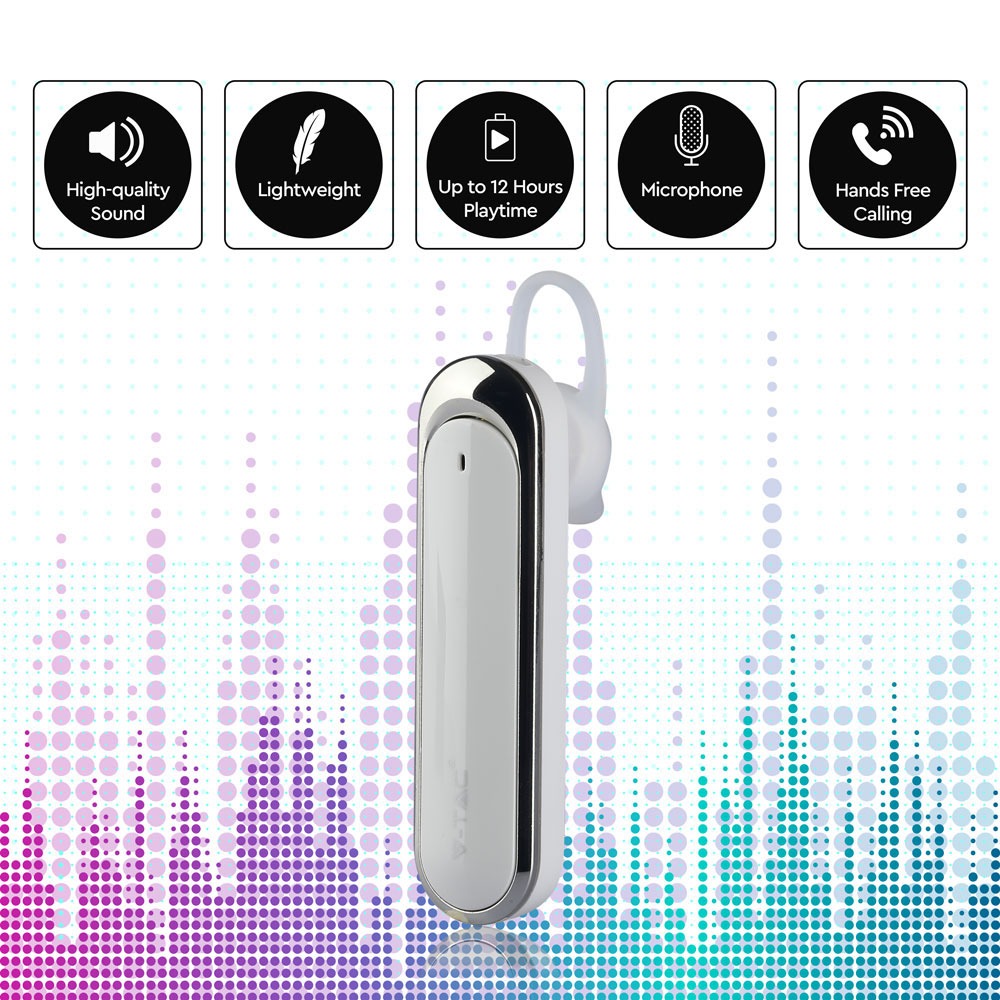 High-quality Sound

Lightweight

Up to 12 Hours Playtime

Microphone

Hands Free Calling

V-TAC