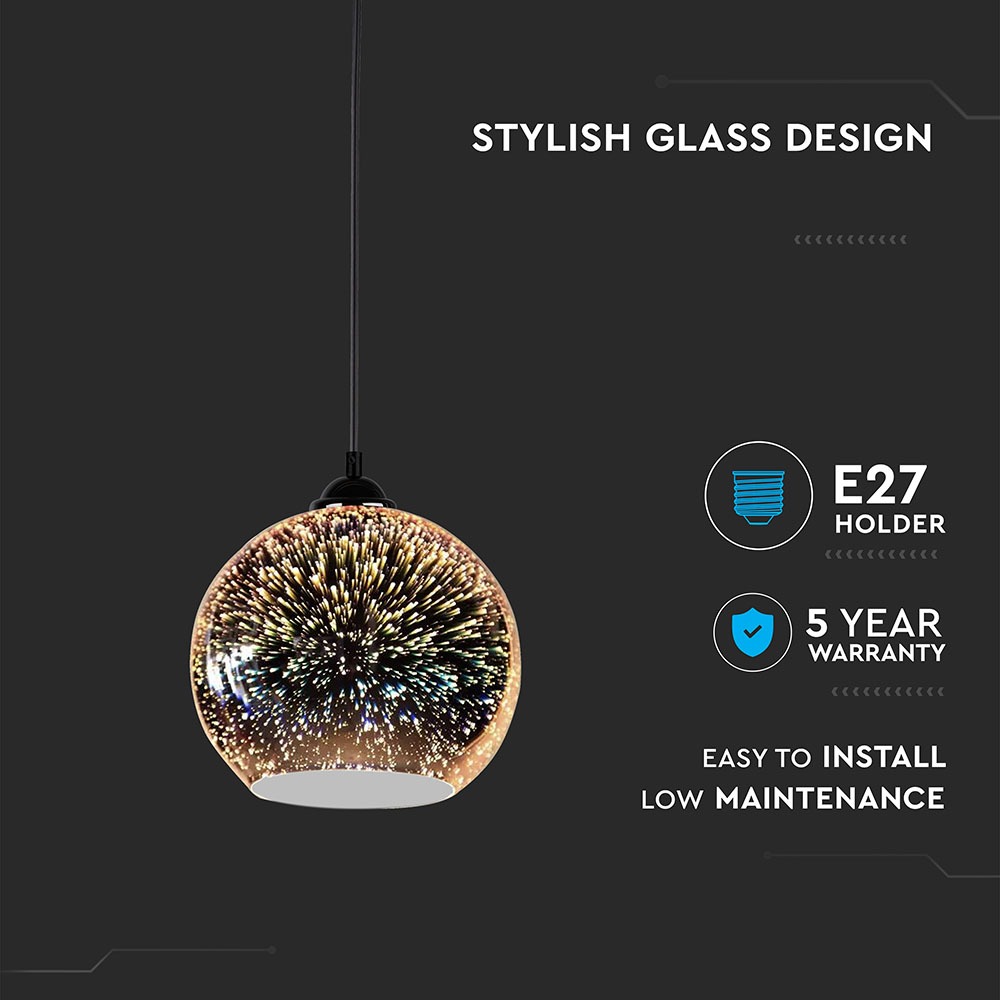 STYLISH GLASS DESIGN

E27
HOLDER

5 YEAR
WARRANTY

EASY TO INSTALL
LOW MAINTENANCE