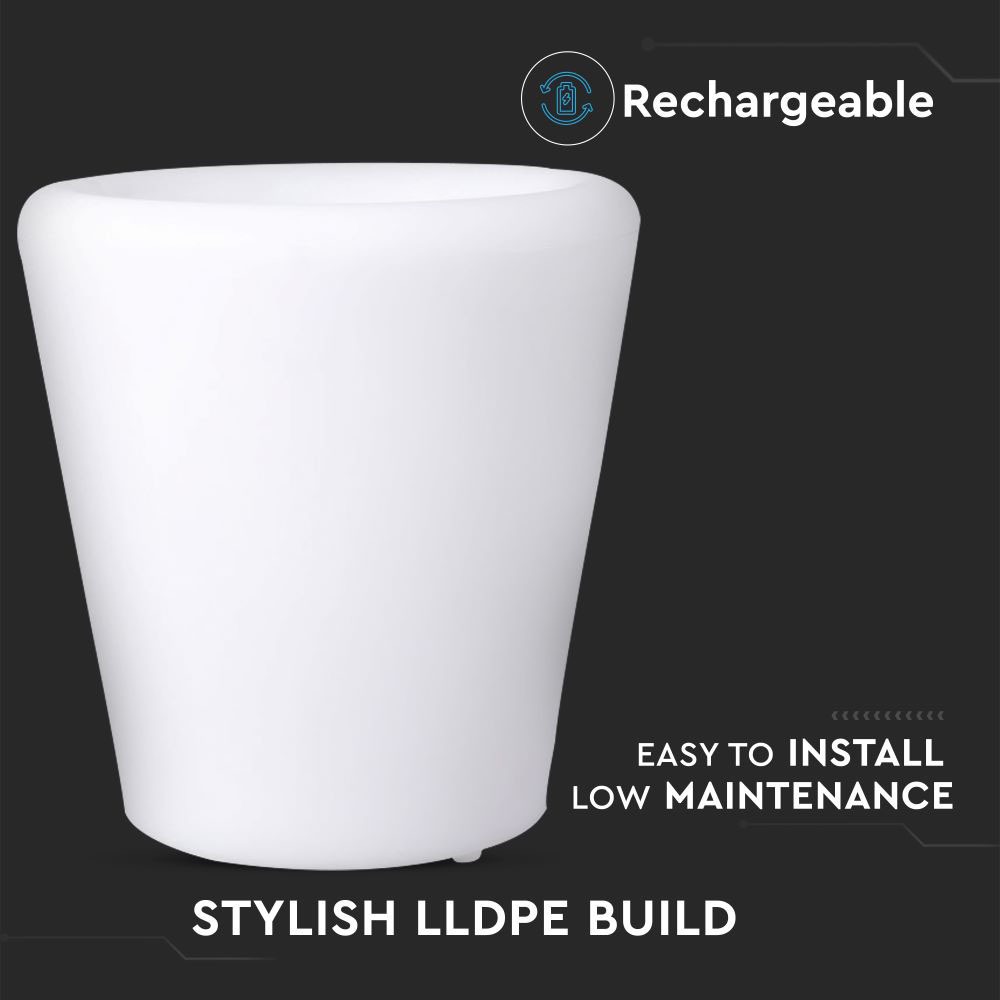 Rechargeable

EASY TO INSTALL
LOW MAINTENANCE

STYLISH LLDPE BUILD