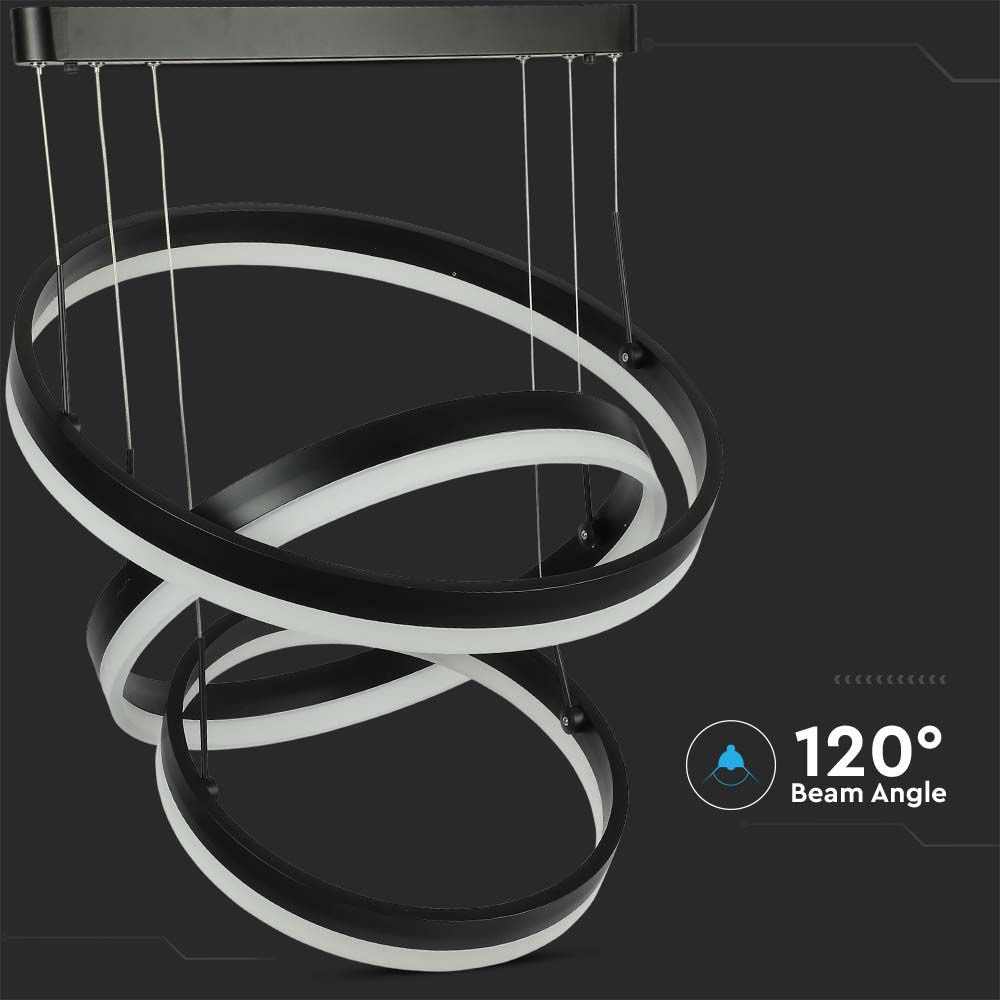 120°
Beam Angle