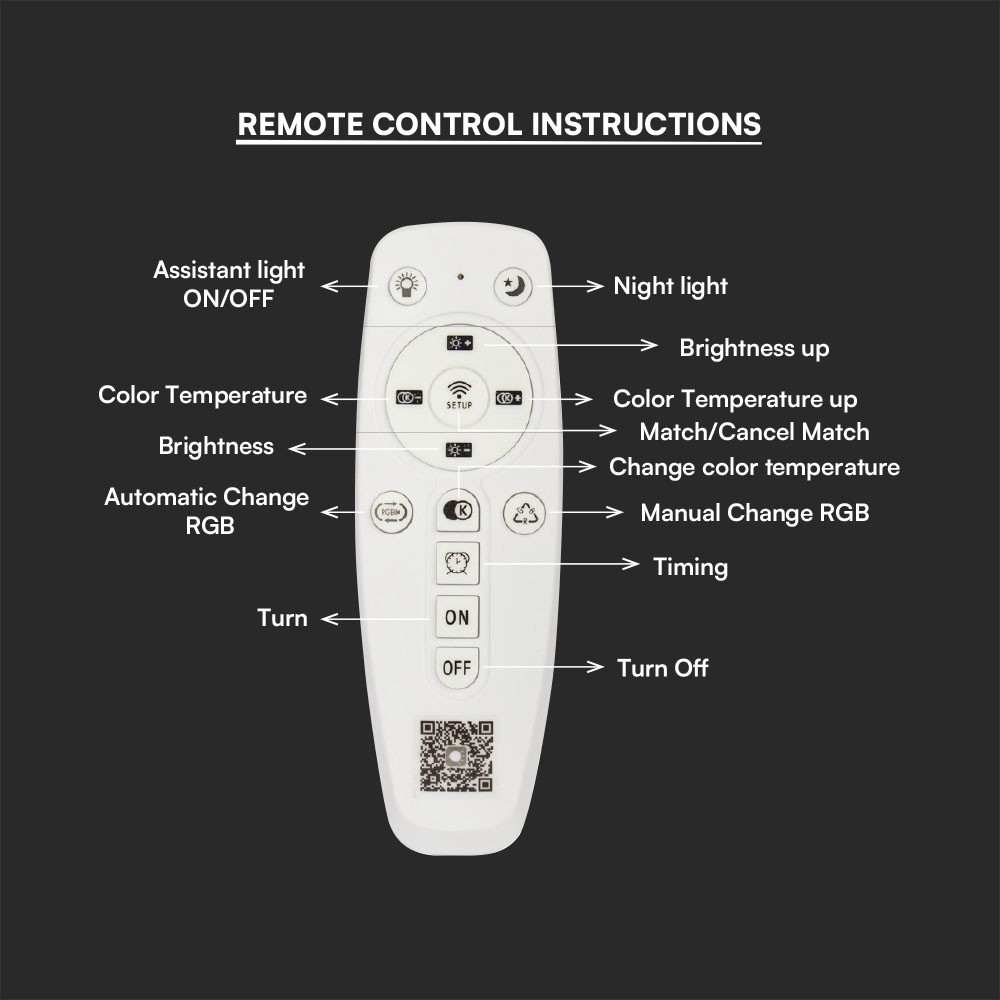 REMOTE CONTROL INSTRUCTIONS

Assistant light ON/OFF

Night light

Brightness up

Color Temperature

SETUP

Color Temperature up

Match/Cancel Match

Brightness

Change color temperature

Automatic Change RGB

RGB

K

Manual Change RGB

Timing

Turn

ON

OFF

Turn Off